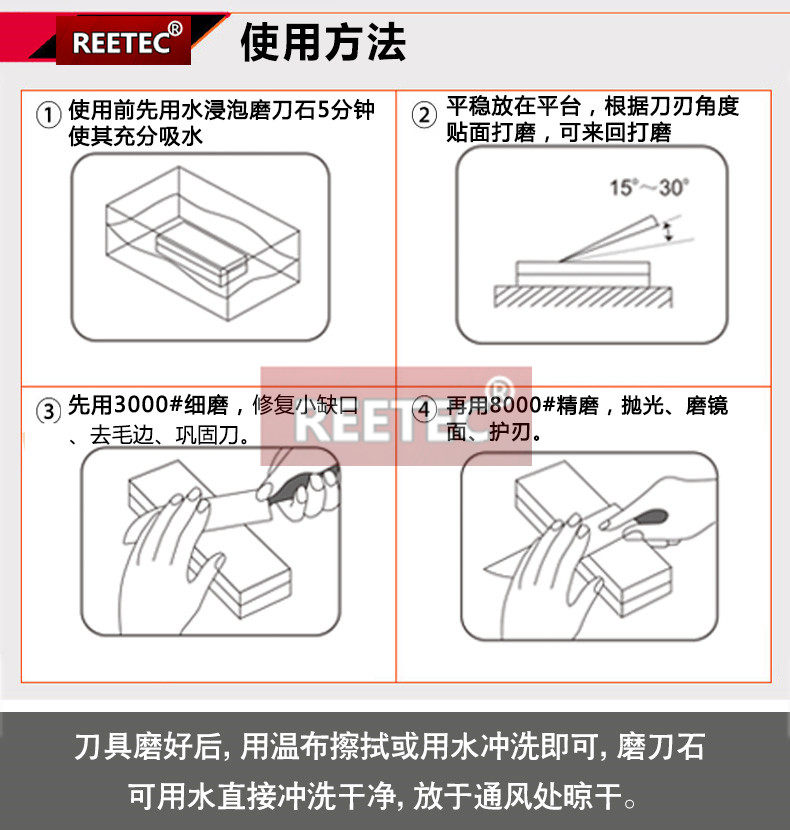 REETEC®

使用方法

① 使用前先用水浸泡磨刀石5分钟使其充分吸水

② 平稳放在平台，根据刀刃角度贴面打磨，可来回打磨

15°～30°

③ 先用3000#细磨，修复小缺口、去毛边、巩固刀。

REETEC®

④ 再用8000#精磨，抛光、磨镜面、护刃。

刀具磨好后, 用温布擦拭或用水冲洗即可, 磨刀石可用水直接冲洗干净, 放于通风处晾干。