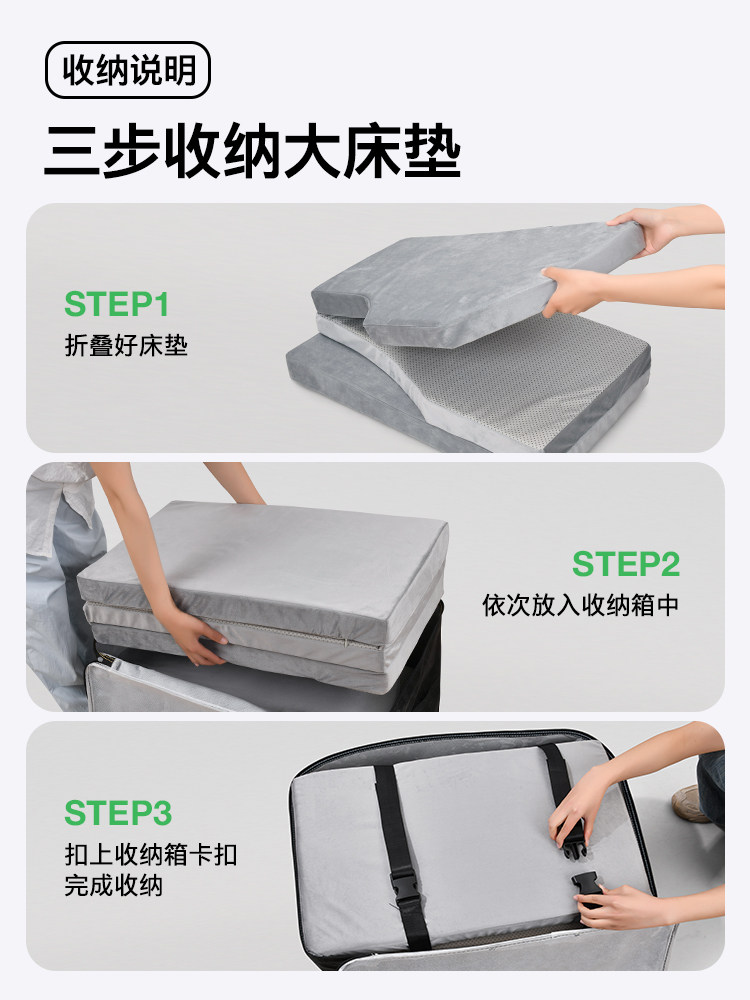 收纳说明

三步收纳大床垫

STEP1
折叠好床垫

STEP2
依次放入收纳箱中

STEP3
扣上收纳箱卡扣
完成收纳