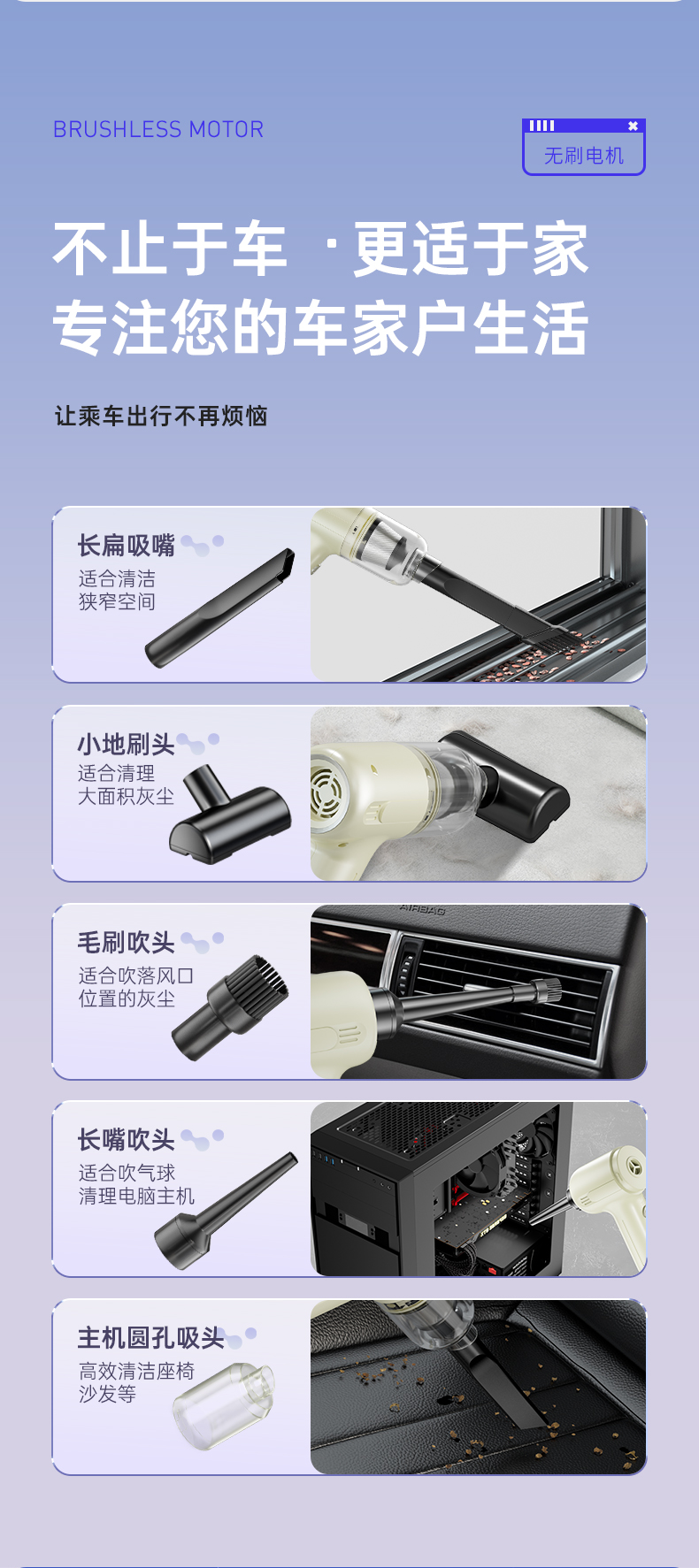 BRUSHLESS MOTOR

无刷电机

不止于车 ·更适于家
专注您的车家户生活

让乘车出行不再烦恼

长扁吸嘴
适合清洁
狭窄空间

小地刷头
适合清理
大面积灰尘

毛刷吹头
适合吹落风口
位置的灰尘

AIRBAG

长嘴吹头
适合吹气球
清理电脑主机

主机圆孔吸头
高效清洁座椅
沙发等