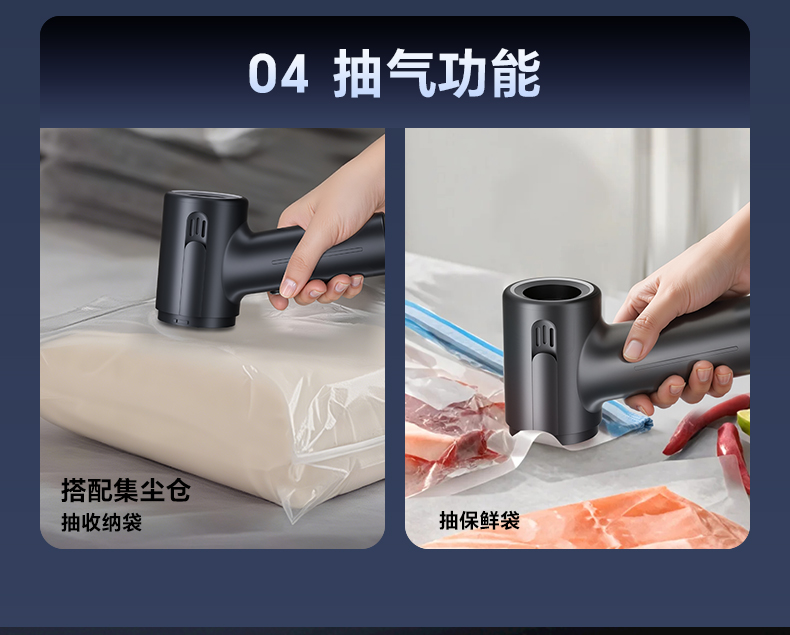 04 抽气功能

搭配集尘仓
抽收纳袋

抽保鲜袋