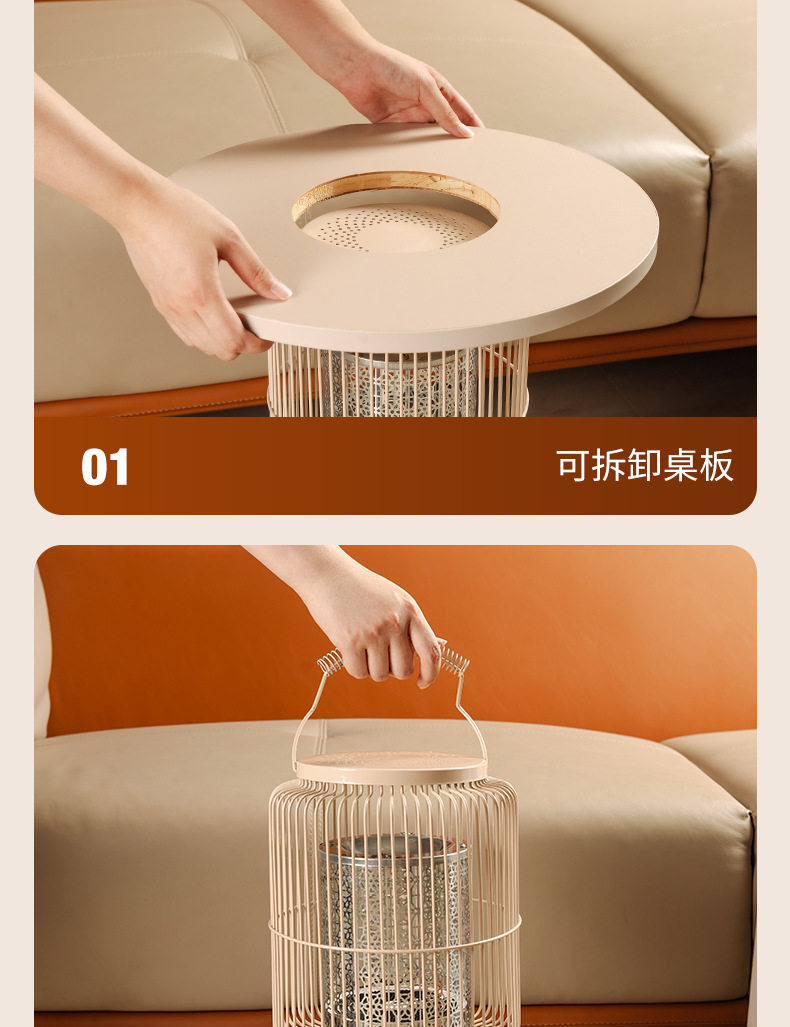 01

可拆卸桌板