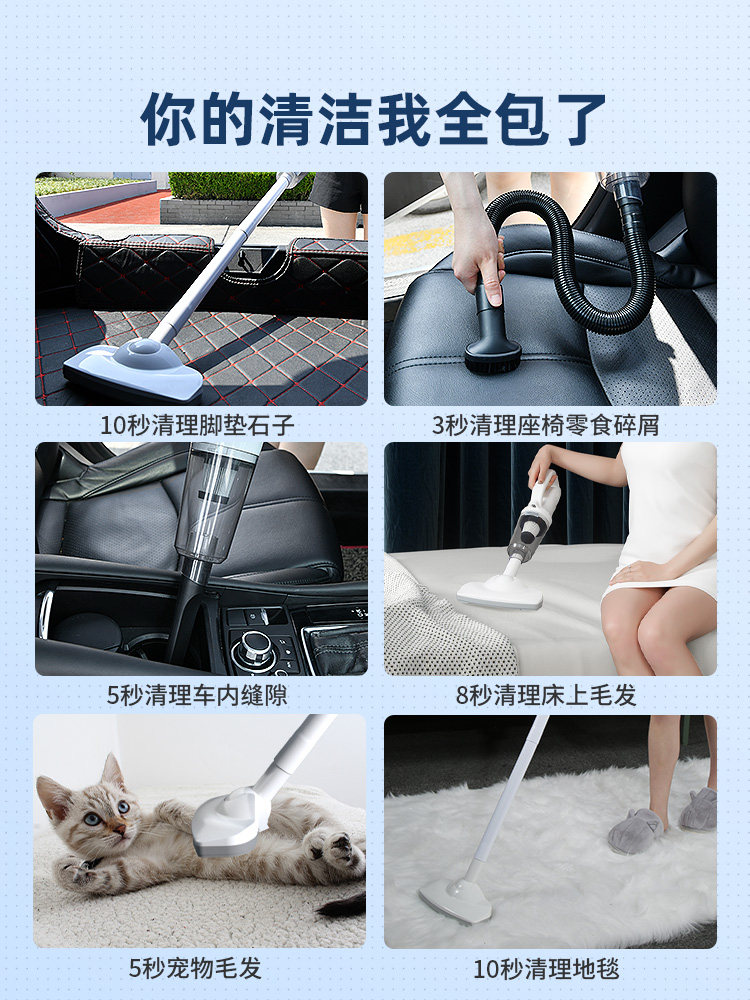 你的清洁我全包了

10秒清理脚垫石子

3秒清理座椅零食碎屑

5秒清理车内缝隙

8秒清理床上毛发

5秒宠物毛发

10秒清理地毯