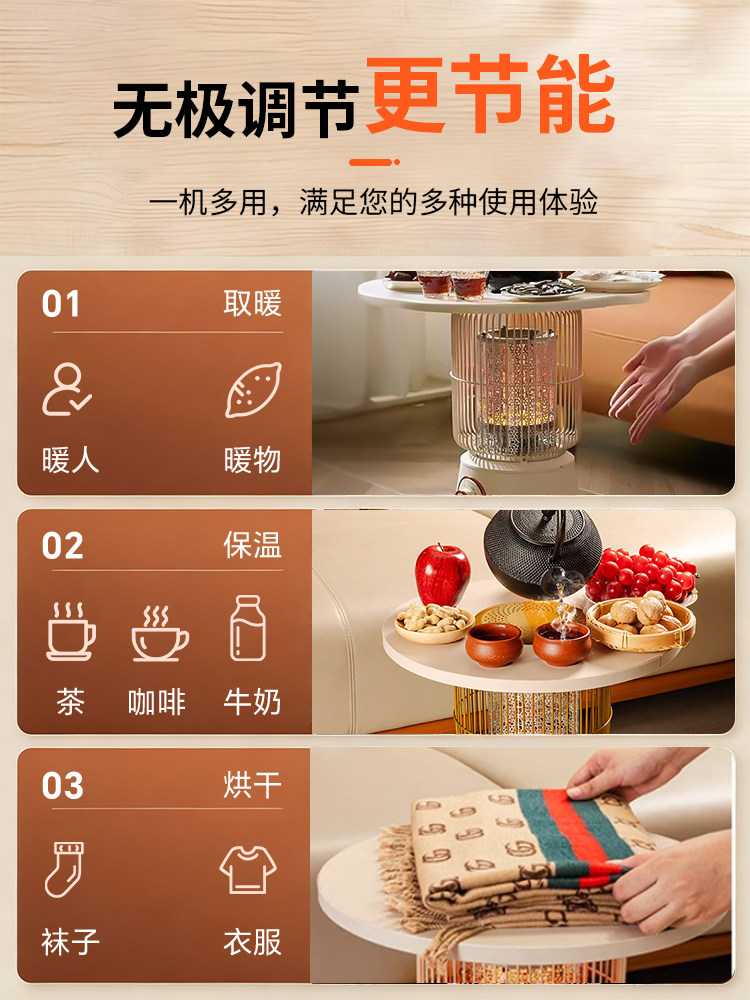 无极调节更节能

一机多用，满足您的多种使用体验

01 取暖

暖人 暖物

02 保温

茶 咖啡 牛奶

03 烘干

袜子 衣服