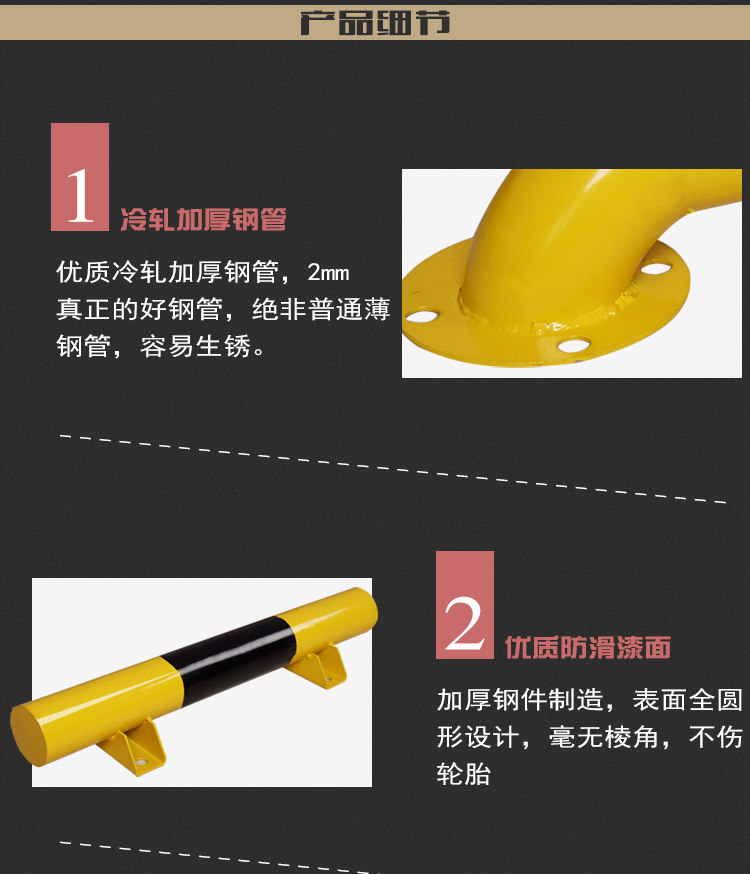 产品细节

1 冷轧加厚钢管

优质冷轧加厚钢管，2mm
真正的好钢管，绝非普通薄钢管，容易生锈。

2 优质防滑漆面

加厚钢件制造，表面全圆形设计，毫无棱角，不伤轮胎