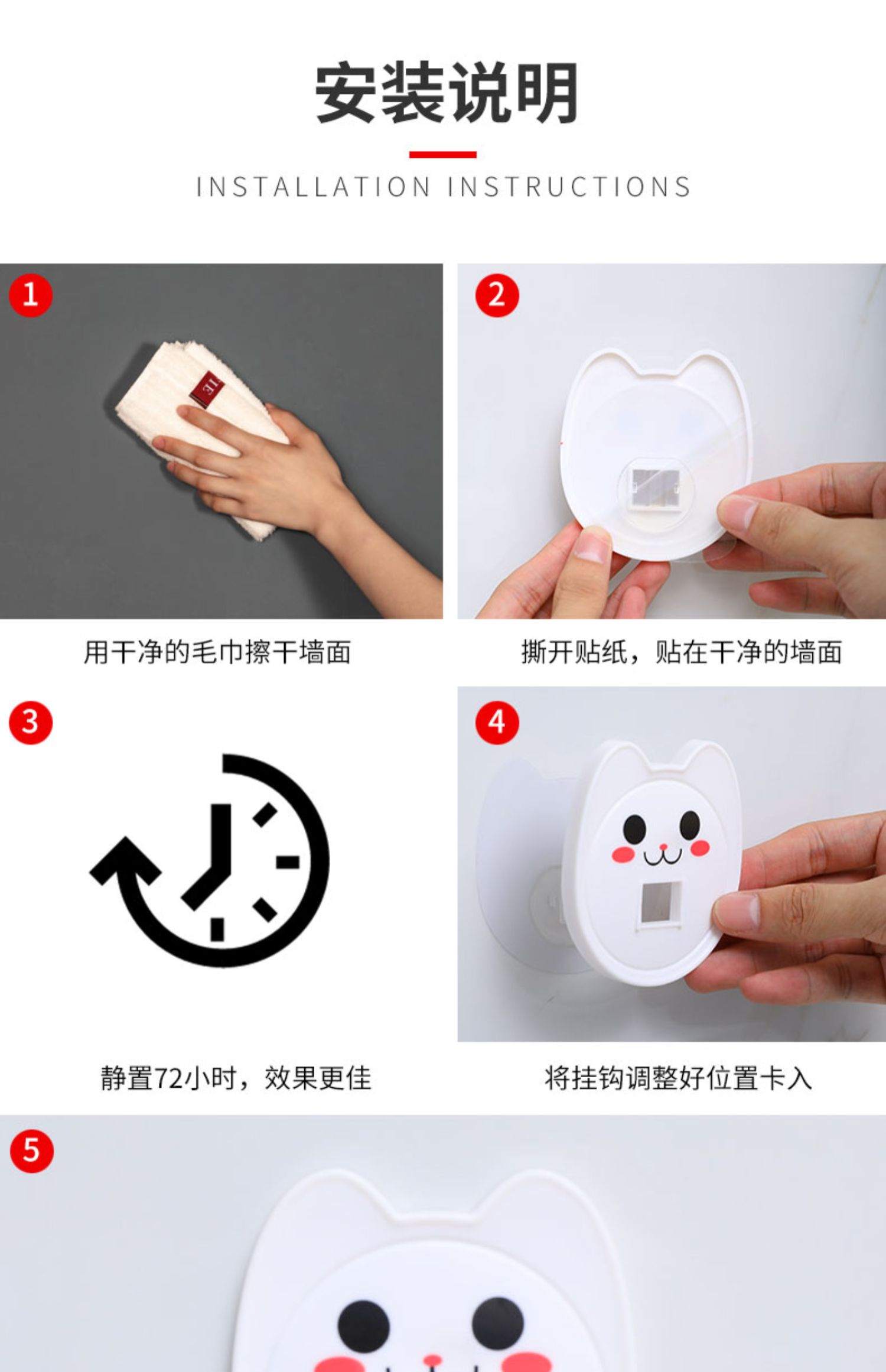 安装说明

INSTALLATION INSTRUCTIONS

1

用干净的毛巾擦干墙面

2

撕开贴纸，贴在干净的墙面

3

静置72小时，效果更佳

4

将挂钩调整好位置卡入

5