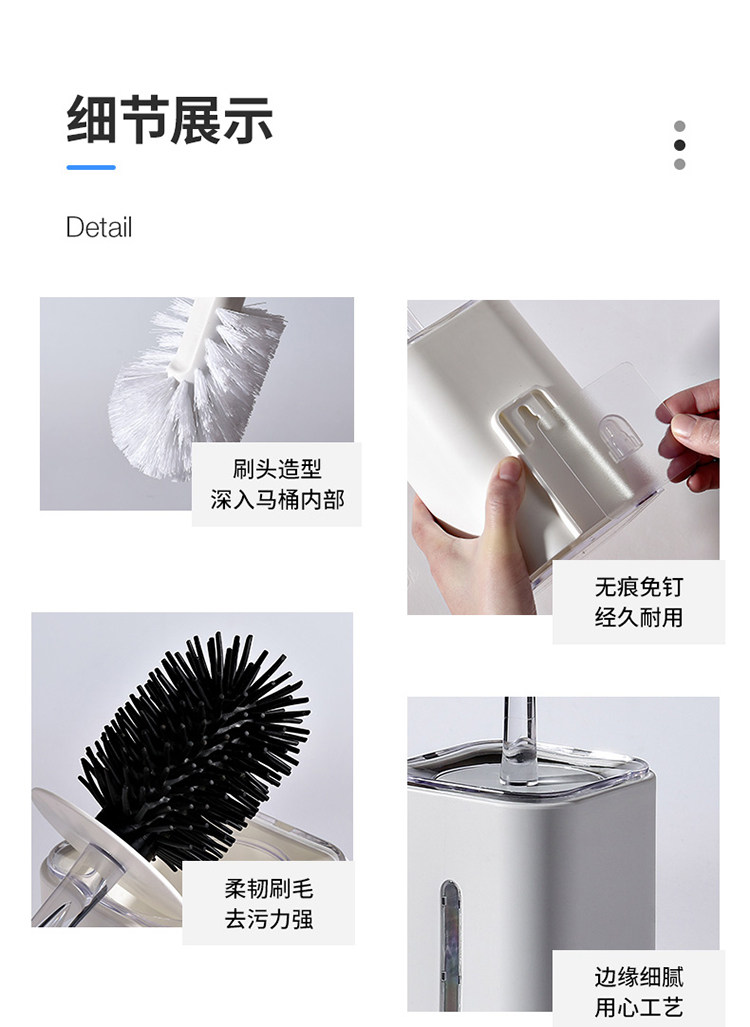 细节展示

Detail

刷头造型
深入马桶内部

无痕免钉
经久耐用

柔韧刷毛
去污力强

边缘细腻
用心工艺