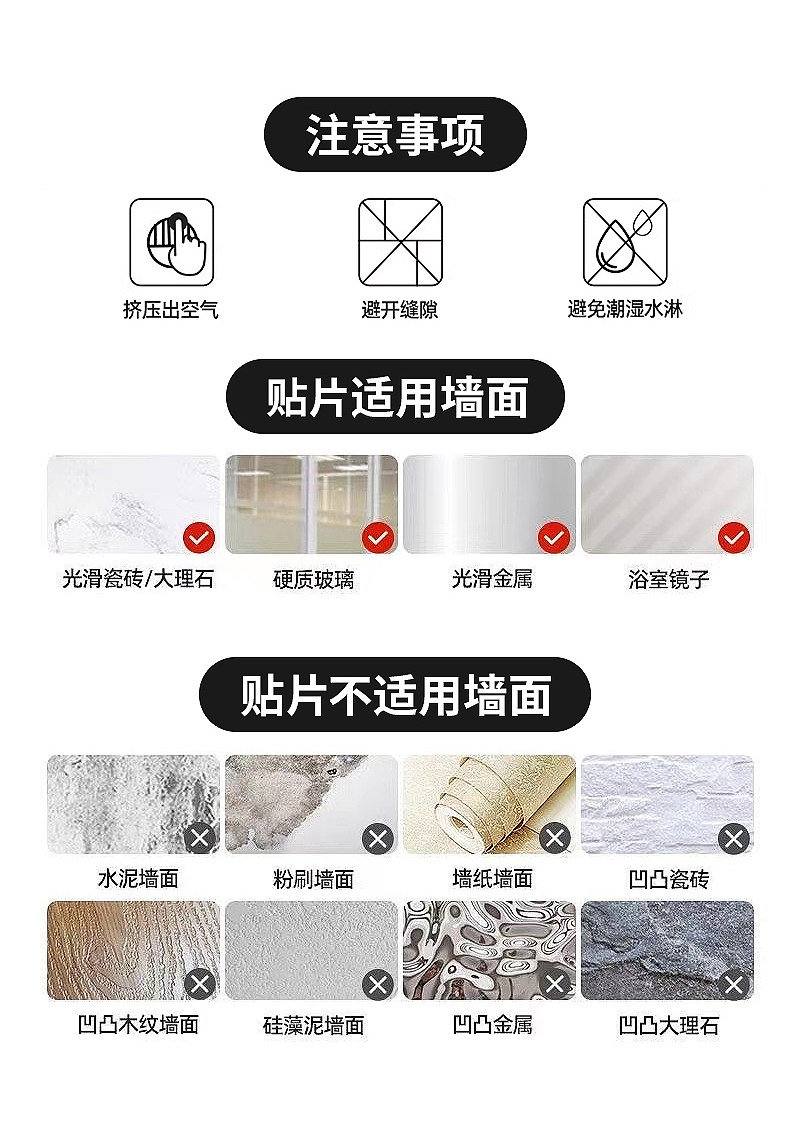 注意事项

挤压出空气

避开缝隙

避免潮湿水淋

贴片适用墙面

光滑瓷砖/大理石

硬质玻璃

光滑金属

浴室镜子

贴片不适用墙面

水泥墙面

粉刷墙面

墙纸墙面

凹凸瓷砖

凹凸木纹墙面

硅藻泥墙面

凹凸金属

凹凸大理石