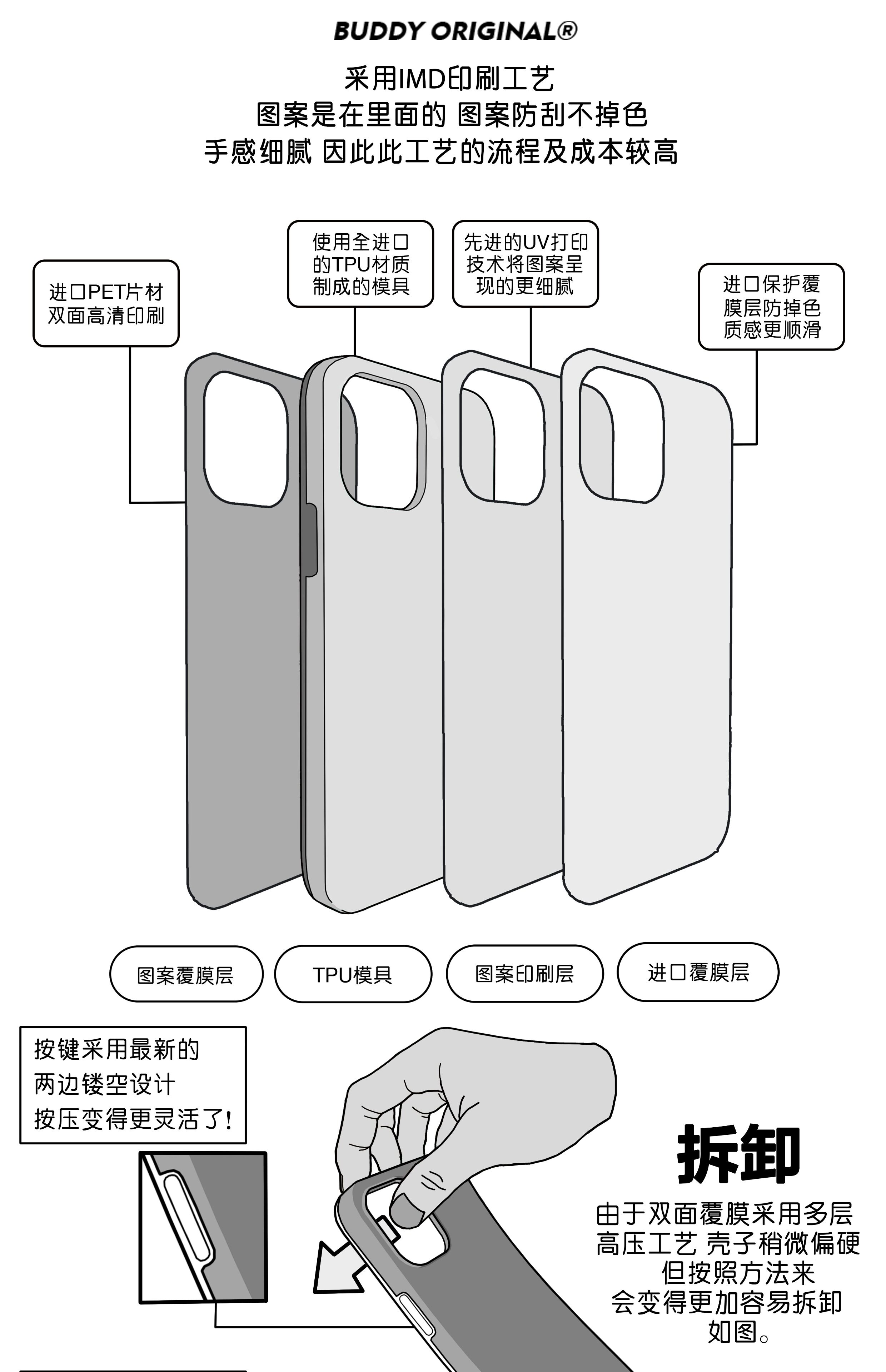 BUDDY ORIGINAL®

采用IMD印刷工艺
图案是在里面的 图案防刮不掉色
手感细腻 因此此工艺的流程及成本较高

进口PET片材
双面高清印刷

使用全进口
的TPU材质
制成的模具

先进的UV打印
技术将图案呈
现的更细腻

进口保护覆
膜层防掉色
质感更顺滑

图案覆膜层

TPU模具

图案印刷层

进口覆膜层

按键采用最新的
两边镂空设计
按压变得更灵活了!

拆卸

由于双面覆膜采用多层
高压工艺 壳子稍微偏硬
但按照方法来
会变得更加容易拆卸
如图。