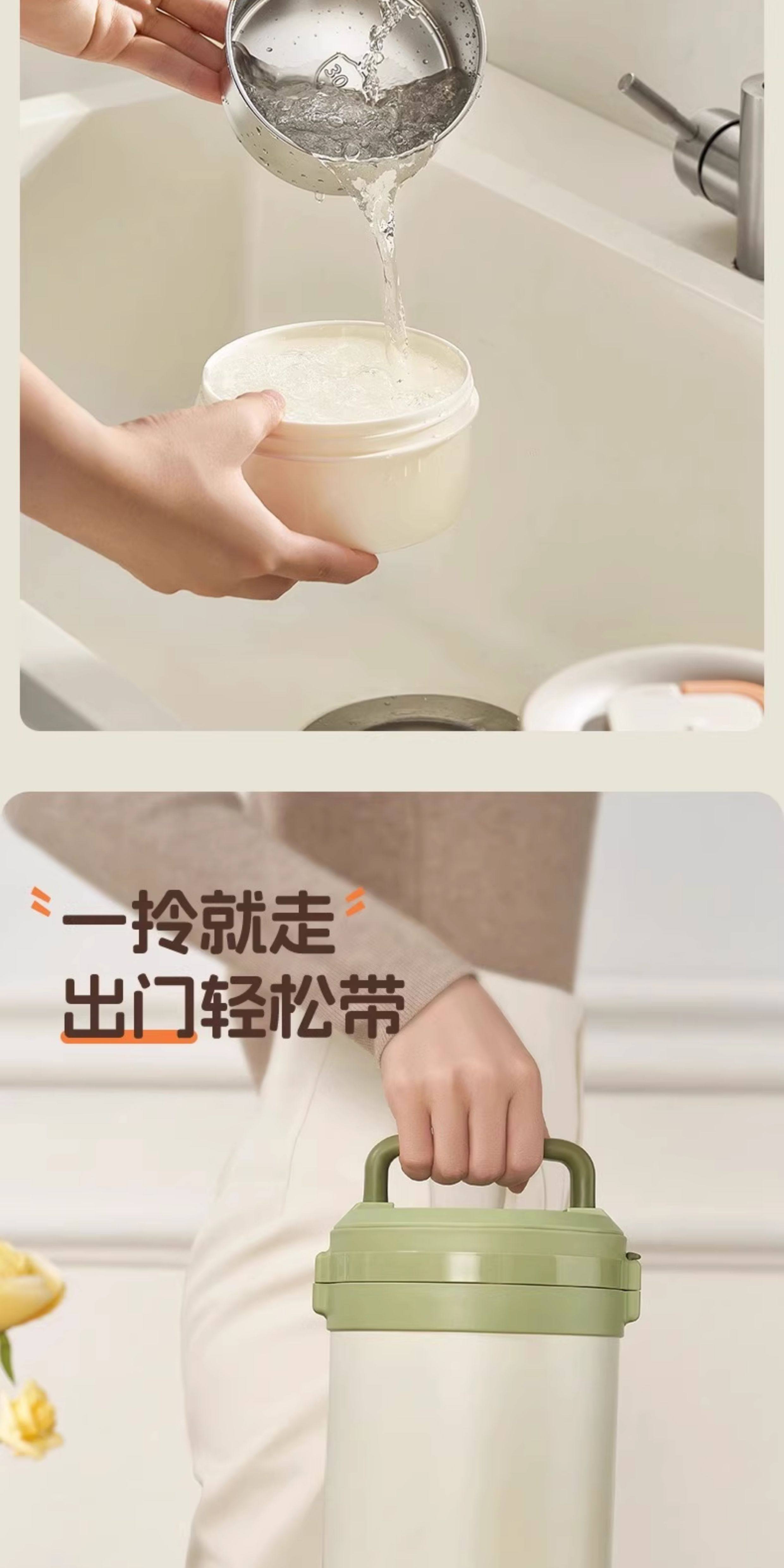 30

一拎就走
出门轻松带