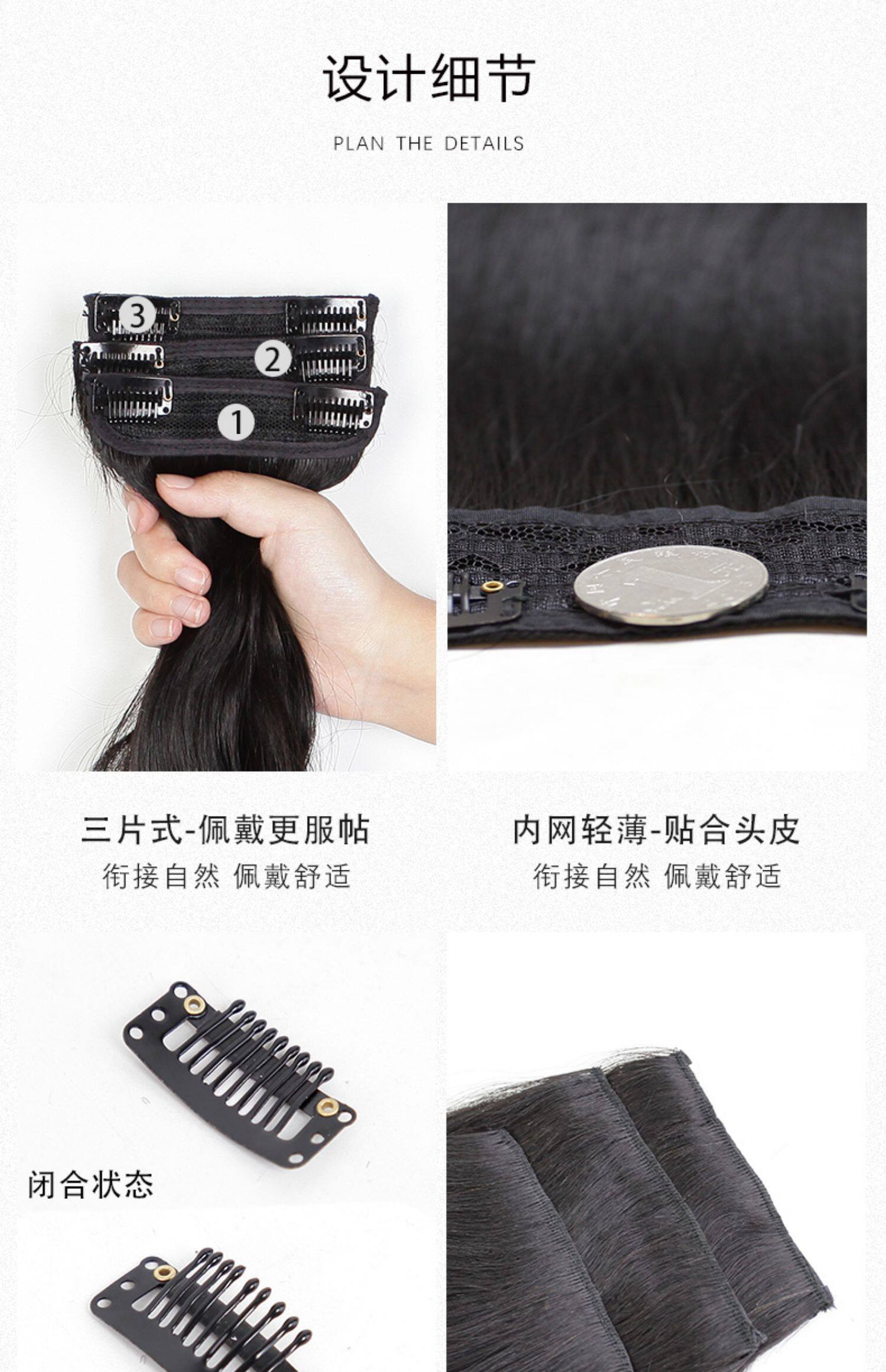 设计细节

PLAN THE DETAILS

3

2

1

三片式-佩戴更服帖

衔接自然 佩戴舒适

内网轻薄-贴合头皮

衔接自然 佩戴舒适

闭合状态