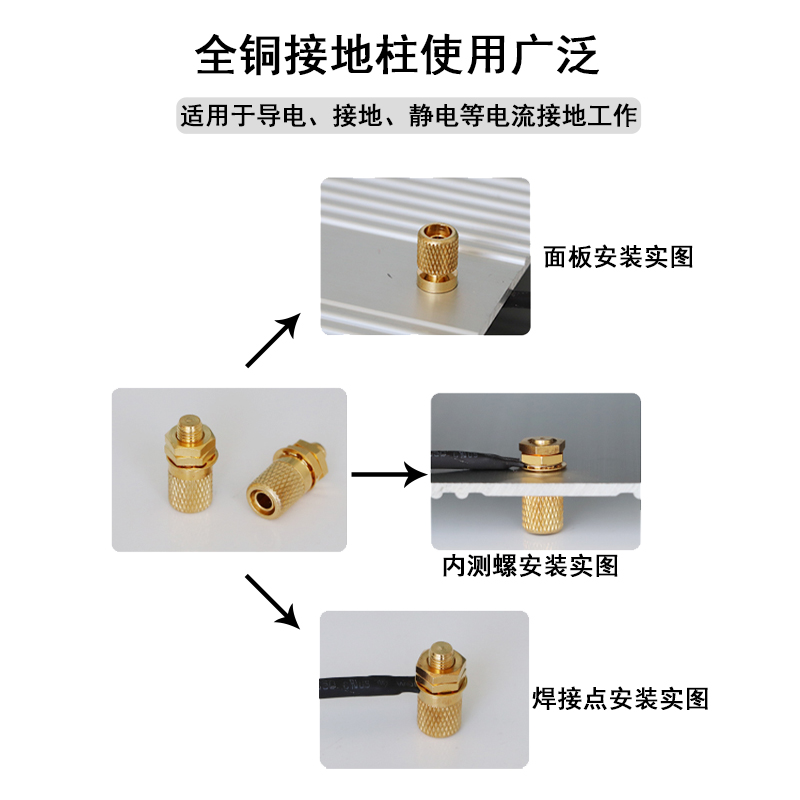 全铜接地柱使用广泛

适用于导电、接地、静电等电流接地工作

面板安装实图

内测螺安装实图

焊接点安装实图