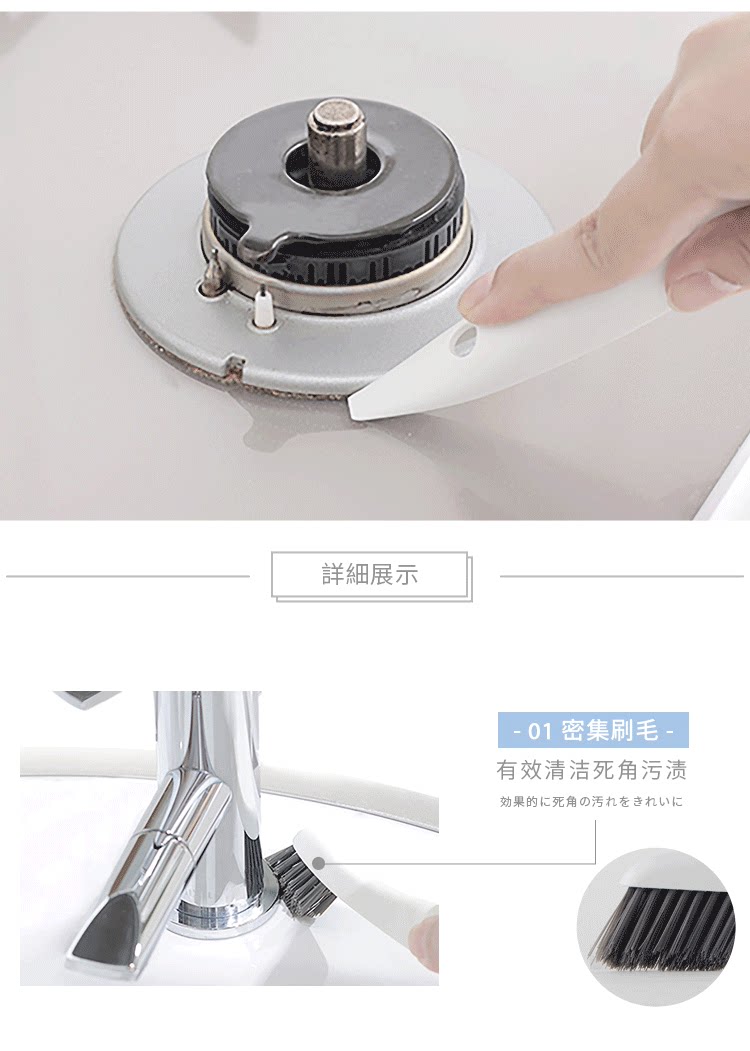 詳細展示

- 01 密集刷毛 -

有效清洁死角污渍

効果的に死角の汚れをきれいに