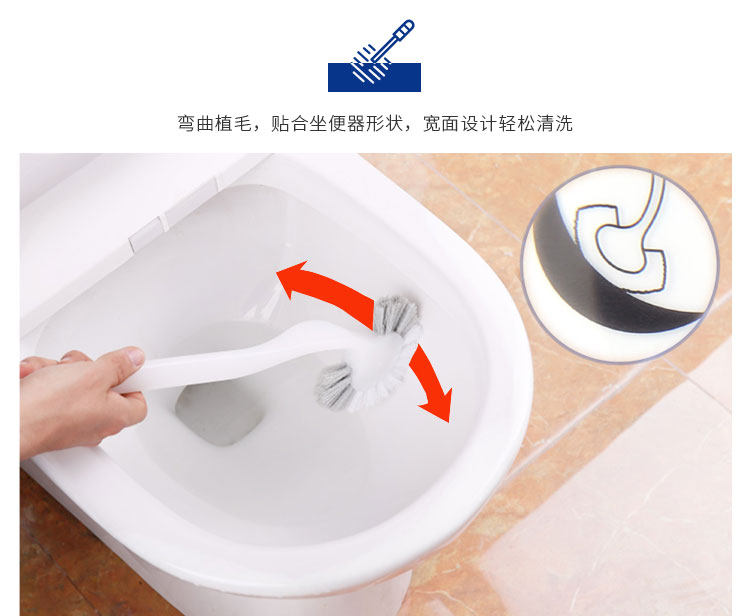 弯曲植毛，贴合坐便器形状，宽面设计轻松清洗