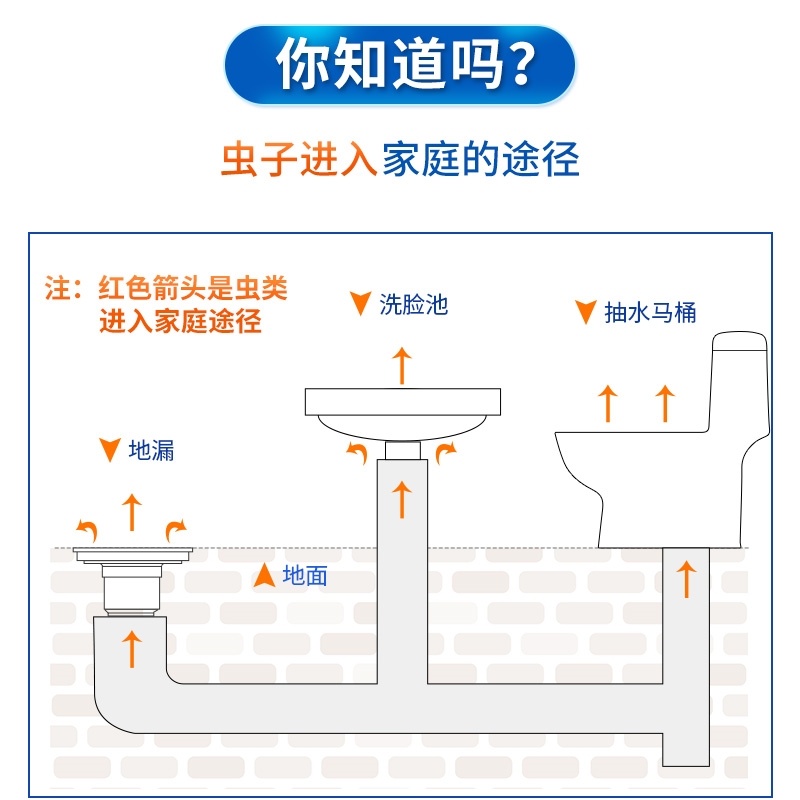 你知道吗？

虫子进入家庭的途径

注：红色箭头是虫类进入家庭途径

洗脸池

抽水马桶

地漏

地面