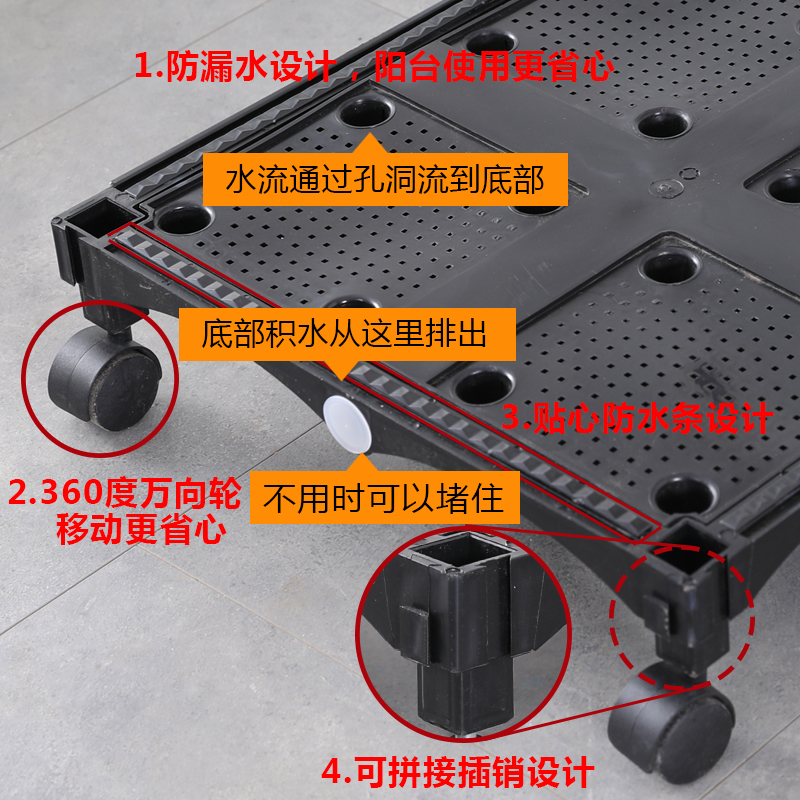 1.防漏水设计，阳台使用更省心

水流通过孔洞流到底部

底部积水从这里排出

3.贴心防水条设计

2.360度万向轮
移动更省心

不用时可以堵住

4.可拼接插销设计