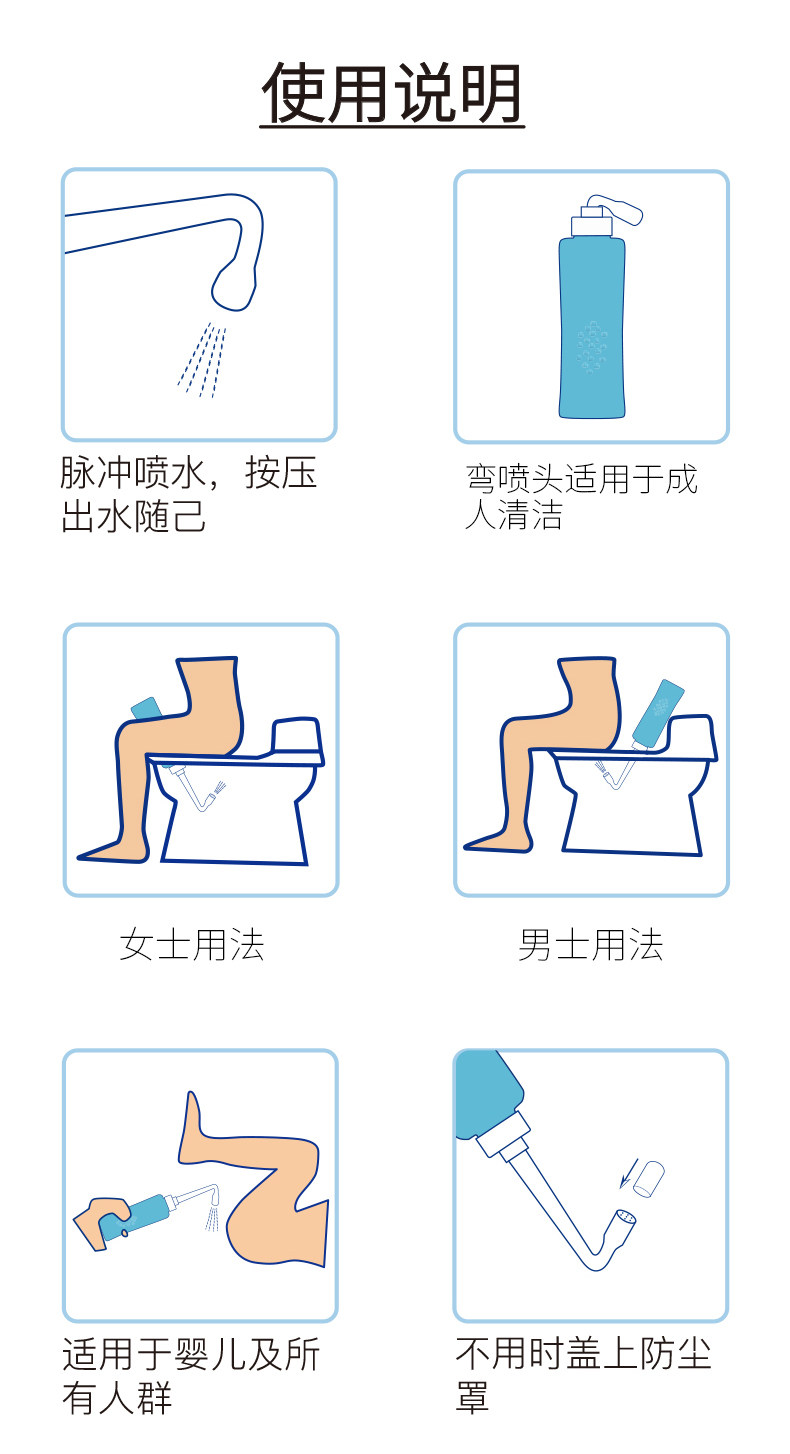 使用说明

脉冲喷水，按压出水随己

弯喷头适用于成人清洁

女士用法

男士用法

适用于婴儿及所有人群

不用时盖上防尘罩