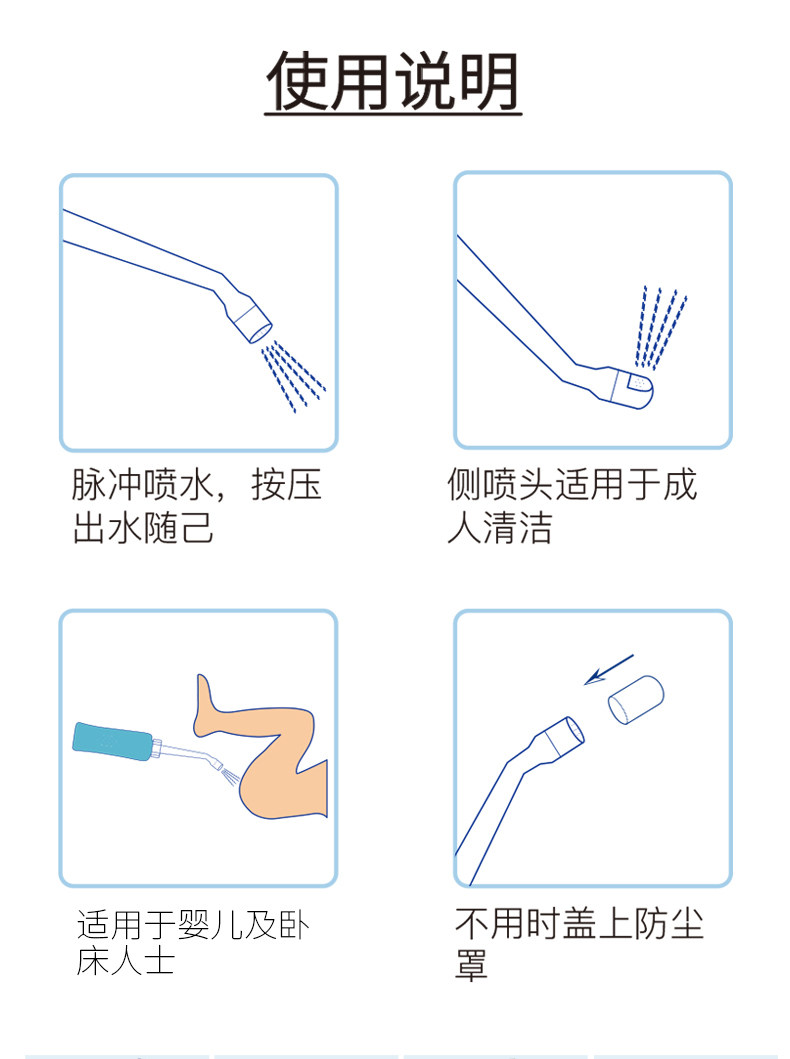 使用说明

脉冲喷水，按压出水随己

侧喷头适用于成人清洁

适用于婴儿及卧床人士

不用时盖上防尘罩