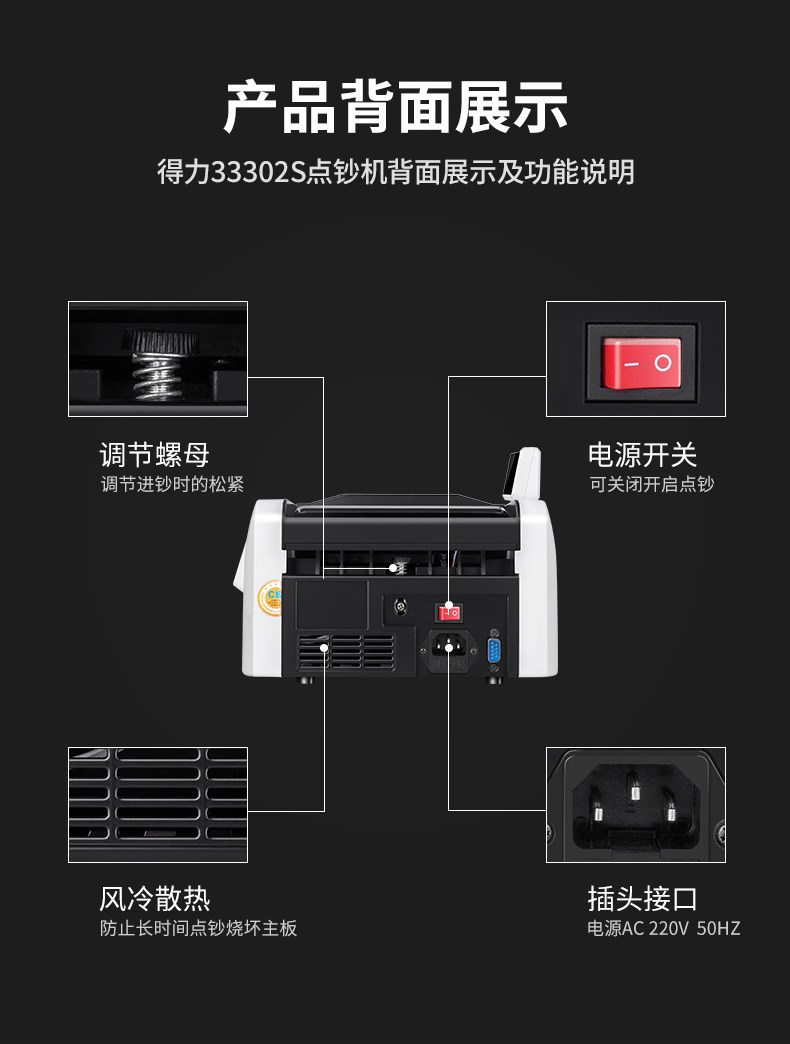 产品背面展示

得力33302S点钞机背面展示及功能说明

调节螺母
调节进钞时的松紧

电源开关
可关闭开启点钞

风冷散热
防止长时间点钞烧坏主板

插头接口
电源AC 220V 50HZ