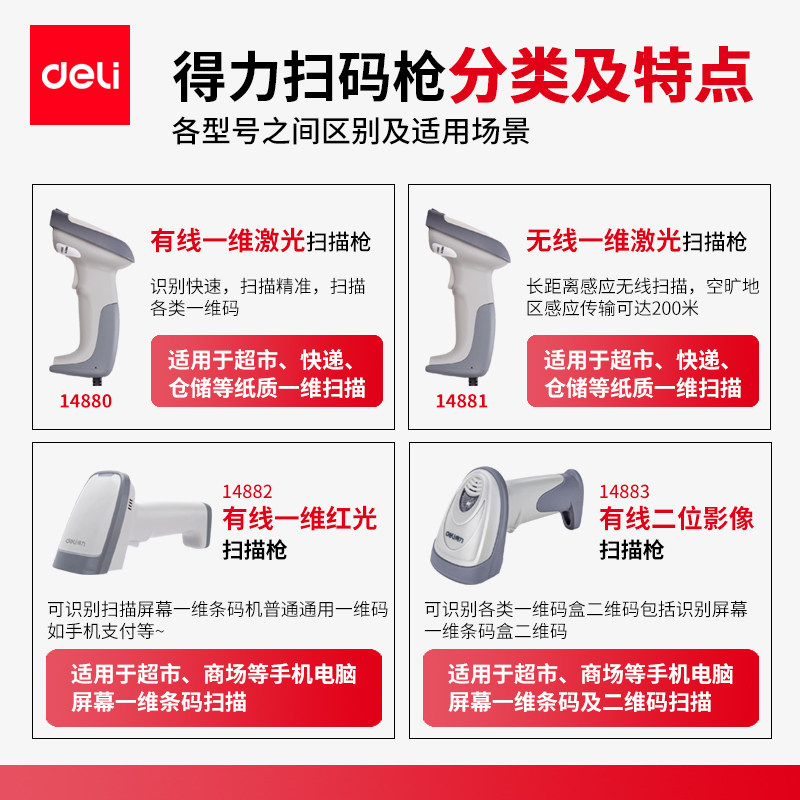 deli

得力扫码枪分类及特点
各型号之间区别及适用场景

有线一维激光扫描枪
识别快速，扫描精准，扫描各类一维码
适用于超市、快递、仓储等纸质一维扫描
14880

无线一维激光扫描枪
长距离感应无线扫描，空旷地区感应传输可达200米
适用于超市、快递、仓储等纸质一维扫描
14881

14882
有线一维红光扫描枪
可识别扫描屏幕一维条码机普通通用一维码如手机支付等~
适用于超市、商场等手机电脑屏幕一维条码扫描

14883
有线二位影像扫描枪
可识别各类一维码盒二维码包括识别屏幕一维条码盒二维码
适用于超市、商场等手机电脑屏幕一维条码及二维码扫描