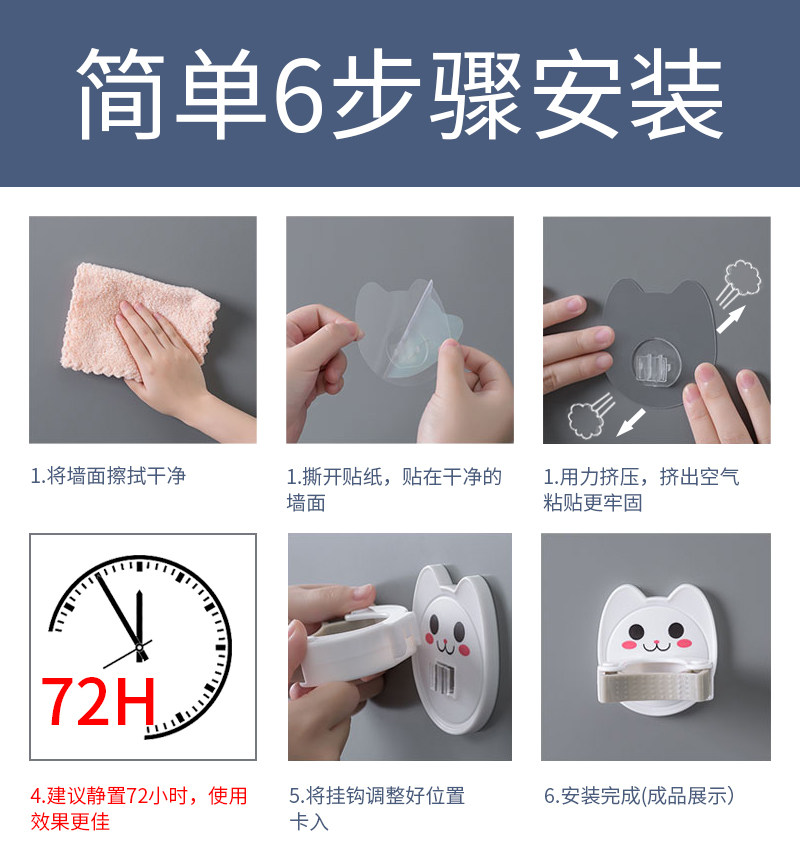 简单6步骤安装

1.将墙面擦拭干净

1.撕开贴纸，贴在干净的墙面

1.用力挤压，挤出空气粘贴更牢固

72H

4.建议静置72小时，使用效果更佳

5.将挂钩调整好位置卡入

6.安装完成(成品展示)