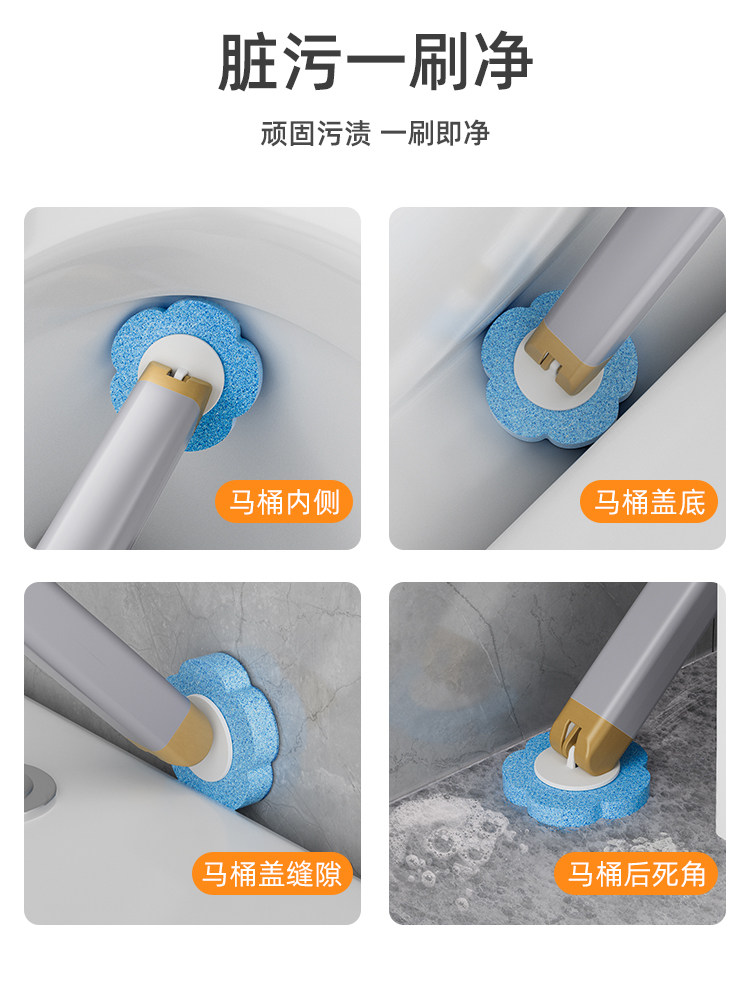 脏污一刷净

顽固污渍 一刷即净

马桶内侧

马桶盖底

马桶盖缝隙

马桶后死角