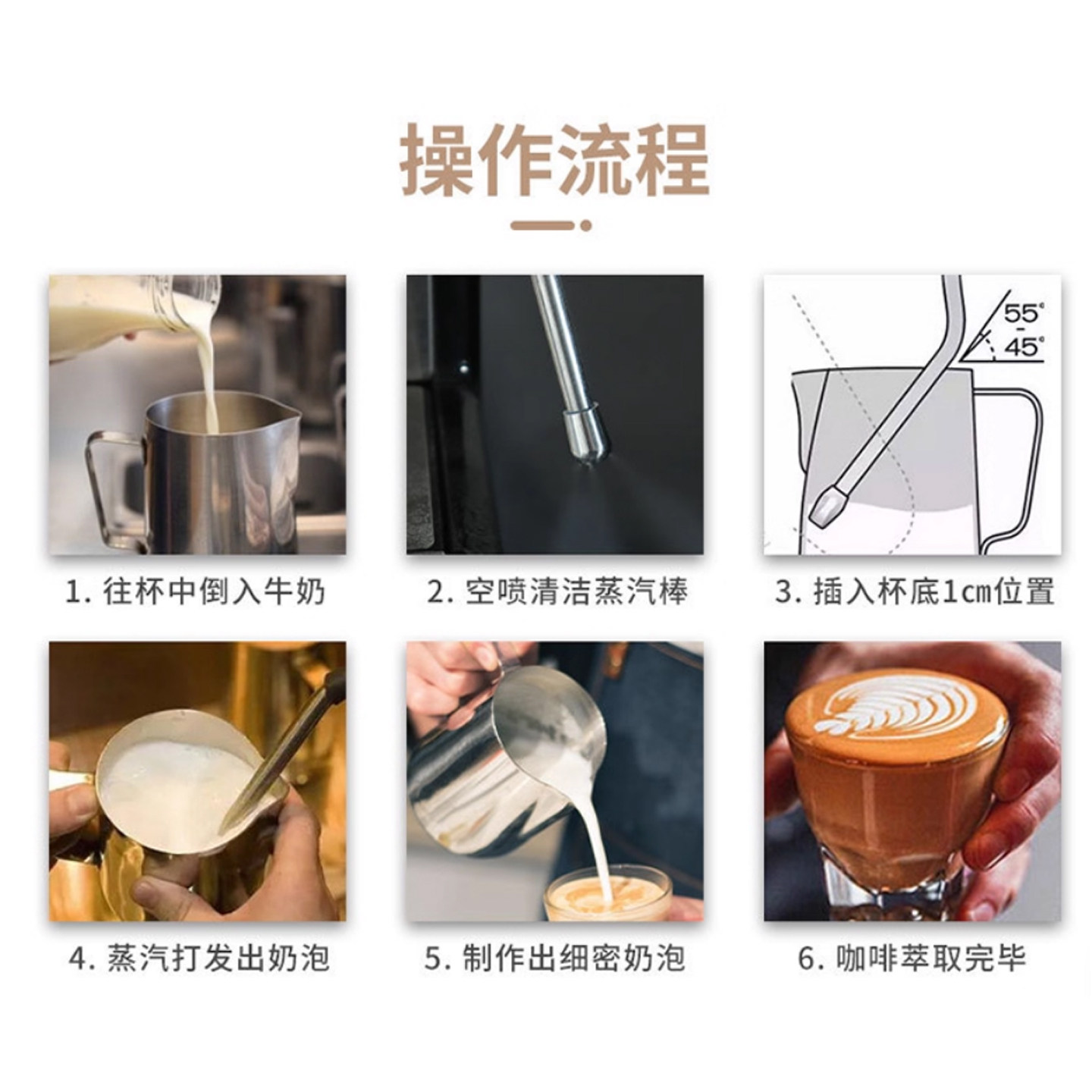 操作流程

1. 往杯中倒入牛奶

2. 空喷清洁蒸汽棒

55°
-
45°

3. 插入杯底1cm位置

4. 蒸汽打发出奶泡

5. 制作出细密奶泡

6. 咖啡萃取完毕