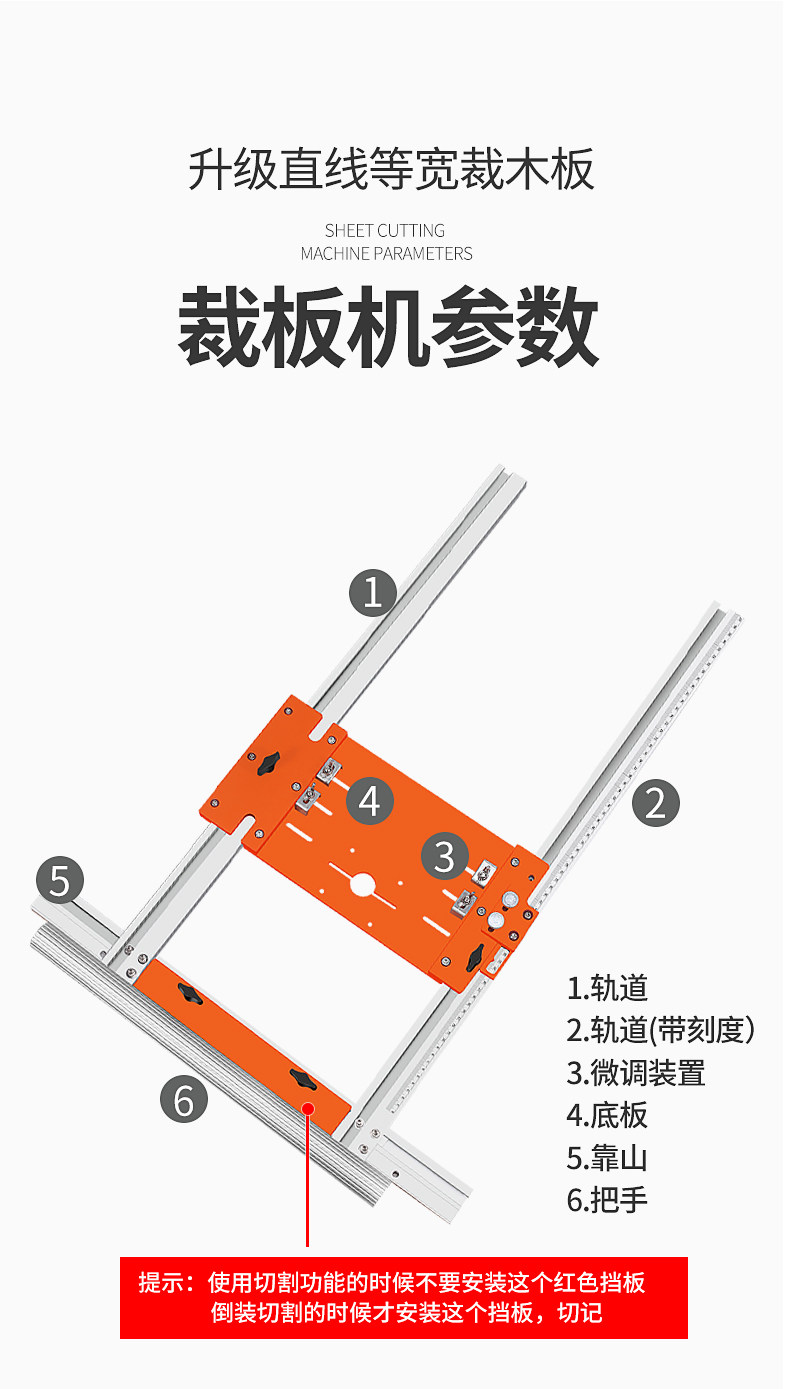 升级直线等宽裁木板

SHEET CUTTING
MACHINE PARAMETERS

裁板机参数

1

2

4

3

5

6

1.轨道
2.轨道(带刻度)
3.微调装置
4.底板
5.靠山
6.把手

提示：使用切割功能的时候不要安装这个红色挡板
倒装切割的时候才安装这个挡板，切记