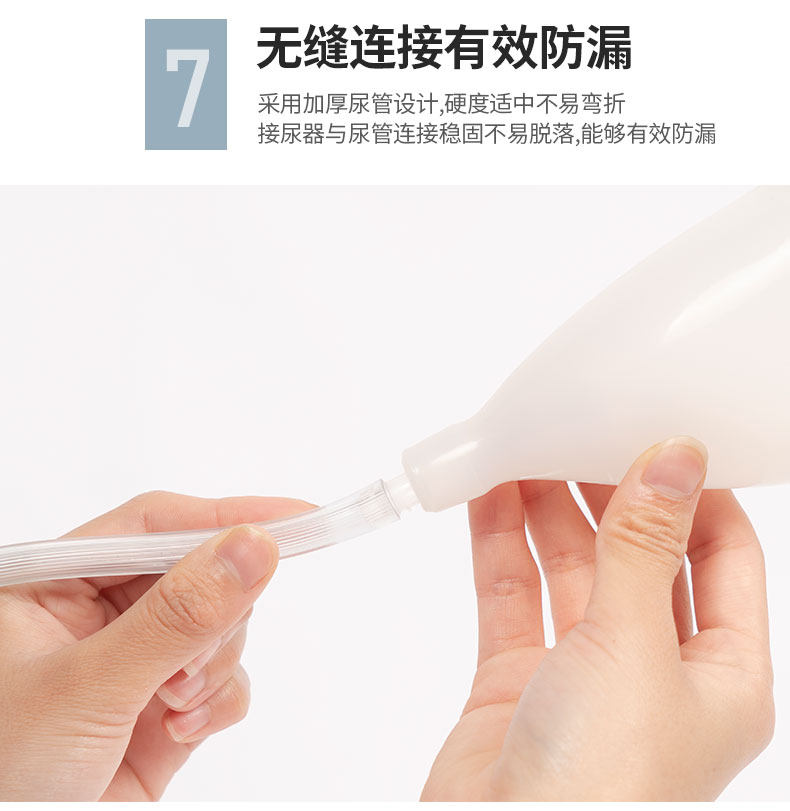 7

无缝连接有效防漏

采用加厚尿管设计,硬度适中不易弯折
接尿器与尿管连接稳固不易脱落,能够有效防漏