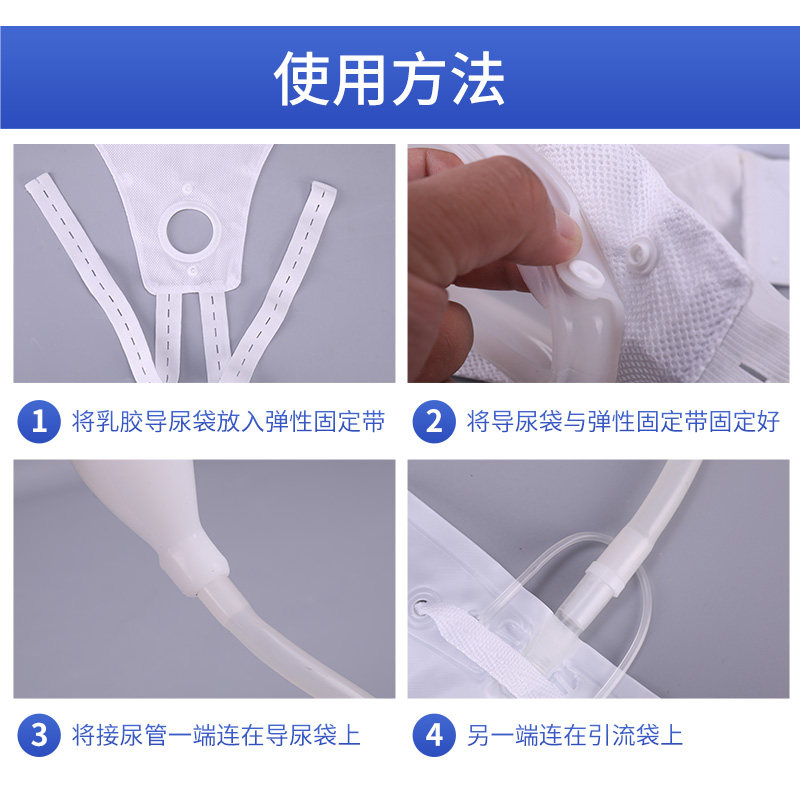 使用方法

1 将乳胶导尿袋放入弹性固定带

2 将导尿袋与弹性固定带固定好

3 将接尿管一端连在导尿袋上

4 另一端连在引流袋上