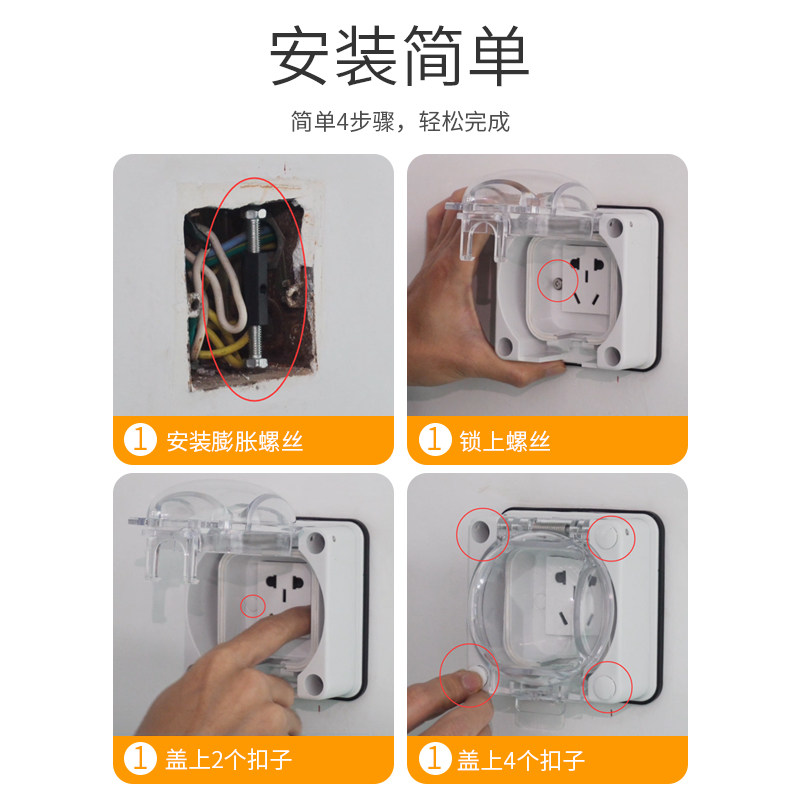 安装简单

简单4步骤，轻松完成

1 安装膨胀螺丝

1 锁上螺丝

1 盖上2个扣子

1 盖上4个扣子