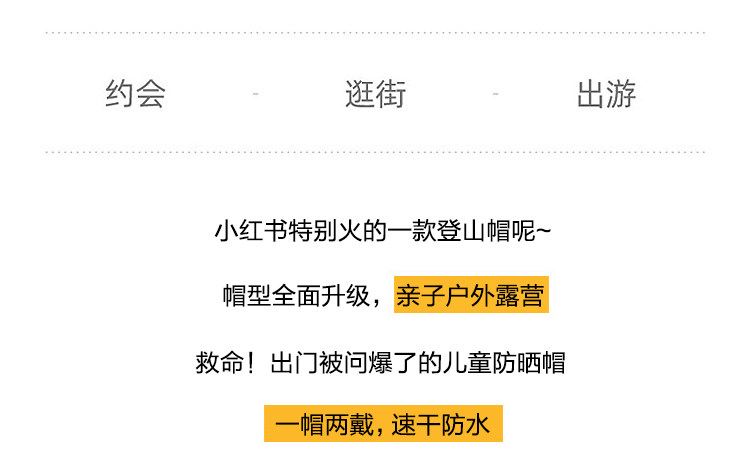 约会 - 逛街 - 出游

小红书特别火的一款登山帽呢~

帽型全面升级，亲子户外露营

救命！出门被问爆了的儿童防晒帽

一帽两戴，速干防水