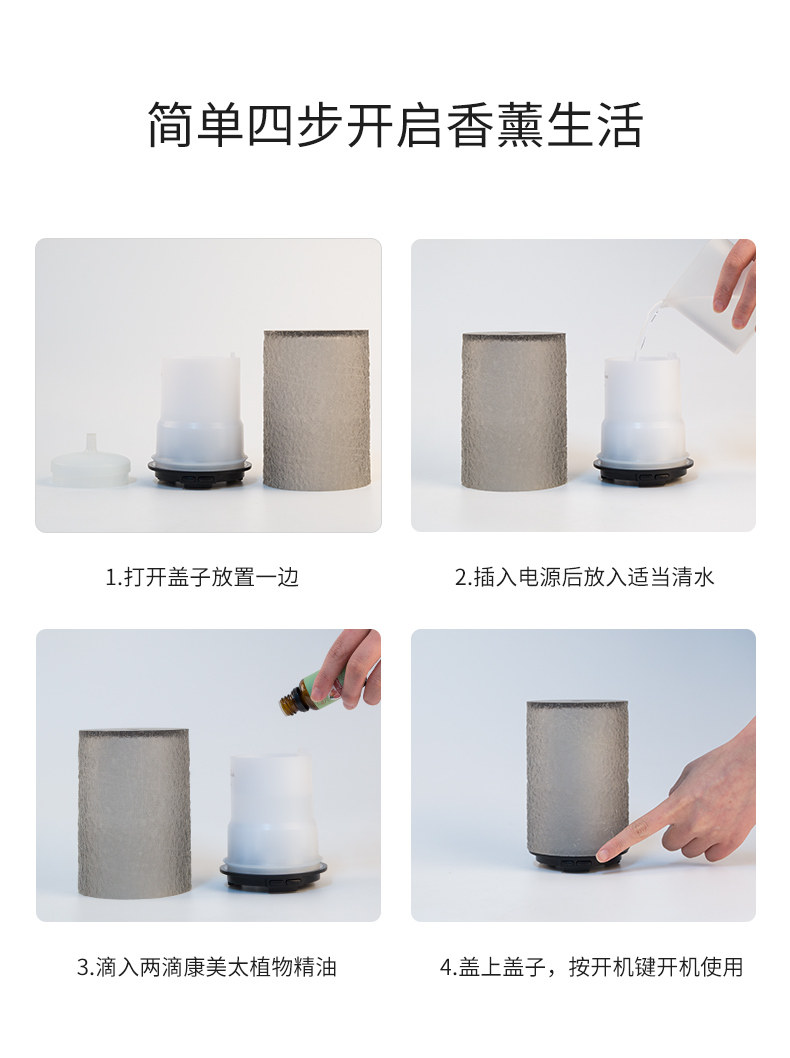 简单四步开启香薰生活

1.打开盖子放置一边

2.插入电源后放入适当清水

3.滴入两滴康美太植物精油

4.盖上盖子，按开机键开机使用