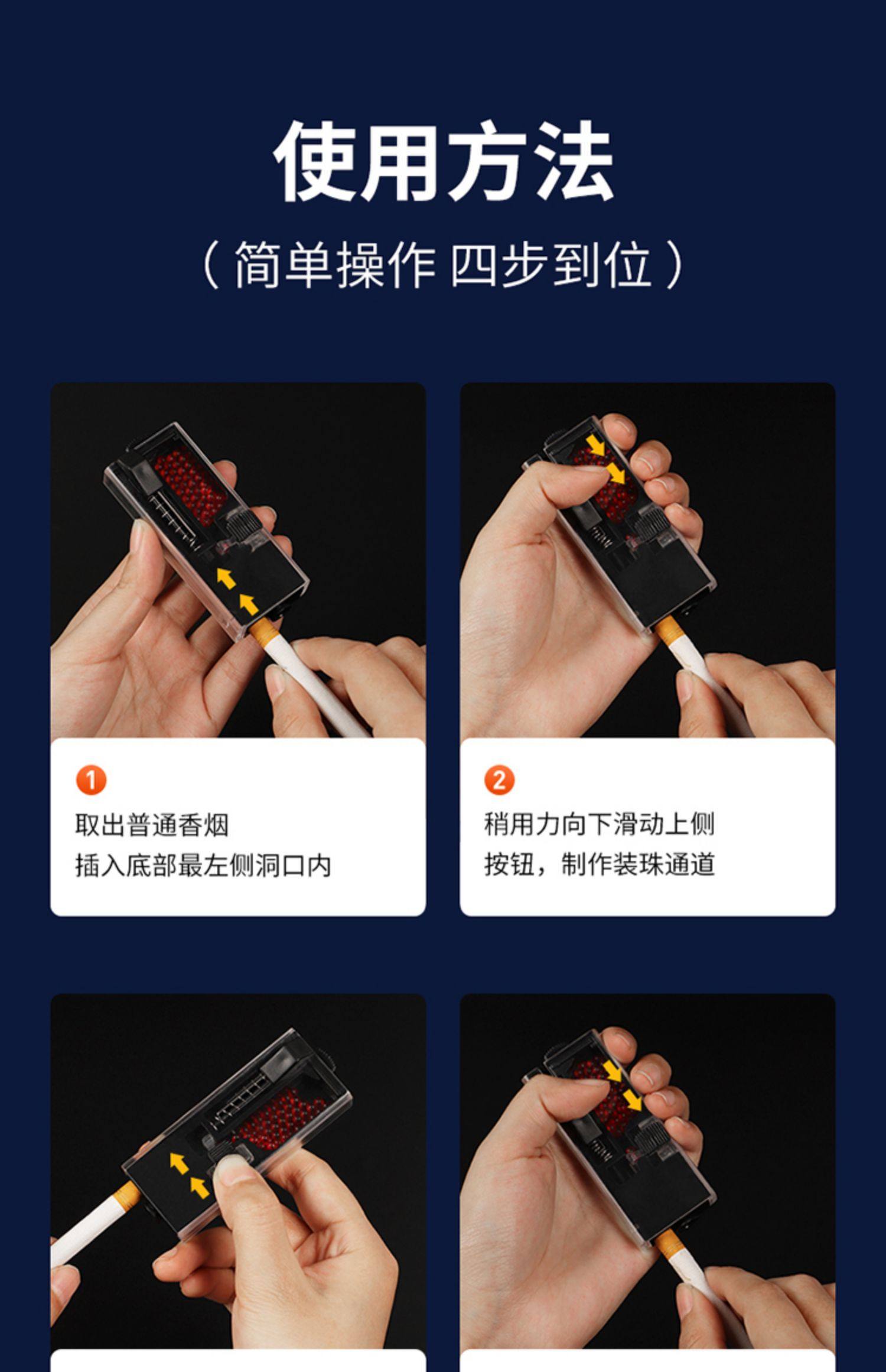 使用方法

（简单操作 四步到位）

1
取出普通香烟
插入底部最左侧洞口内

2
稍用力向下滑动上侧
按钮，制作装珠通道