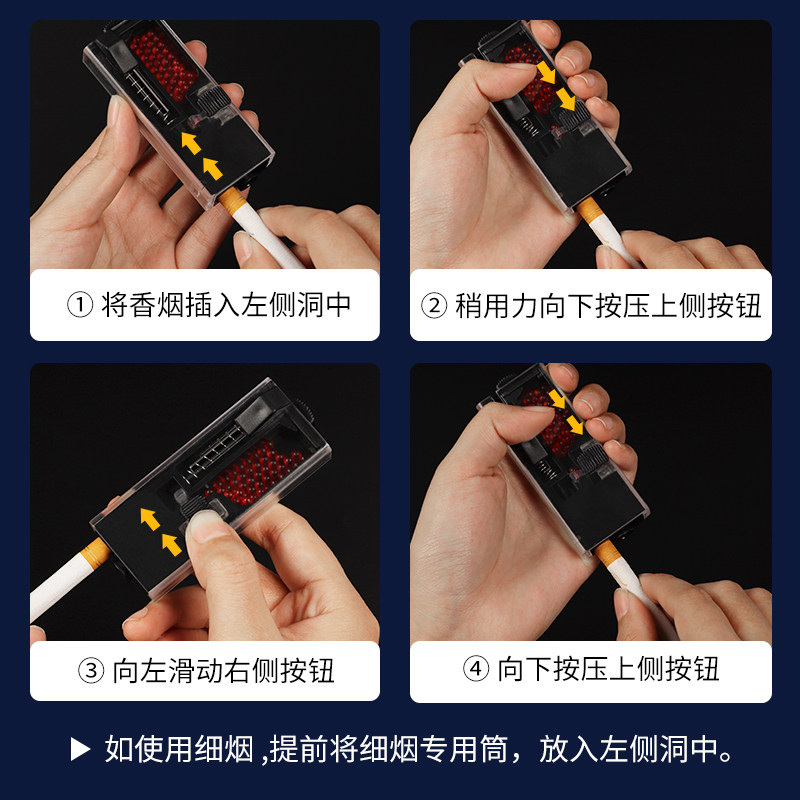 ① 将香烟插入左侧洞中

② 稍用力向下按压上侧按钮

③ 向左滑动右侧按钮

④ 向下按压上侧按钮

▶ 如使用细烟 ,提前将细烟专用筒，放入左侧洞中。