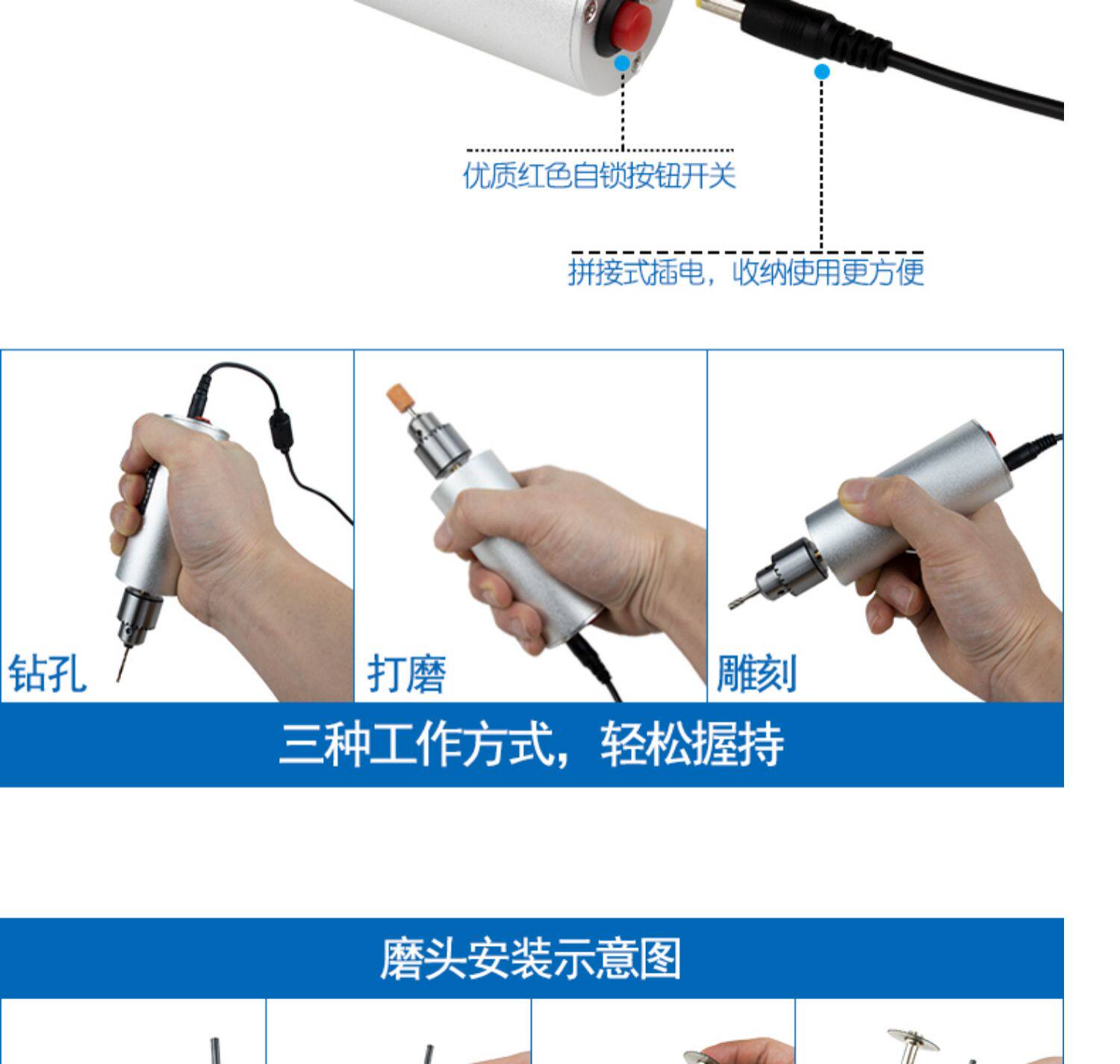 优质红色自锁按钮开关

拼接式插电，收纳使用更方便

钻孔

打磨

雕刻

三种工作方式，轻松握持

磨头安装示意图