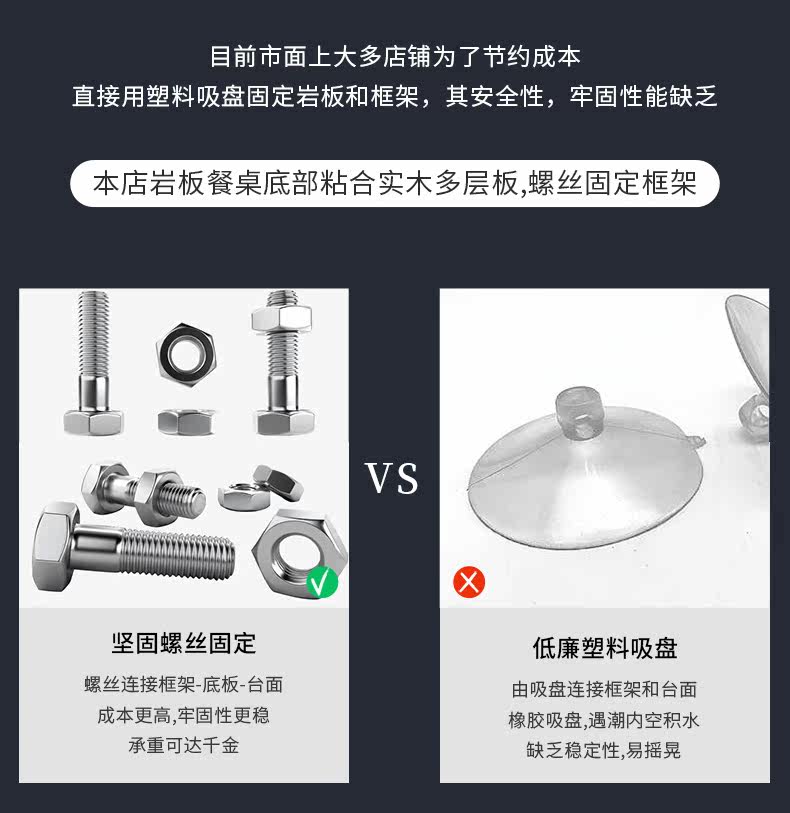 目前市面上大多店铺为了节约成本
直接用塑料吸盘固定岩板和框架，其安全性，牢固性能缺乏

本店岩板餐桌底部粘合实木多层板,螺丝固定框架

VS

坚固螺丝固定

螺丝连接框架-底板-台面
成本更高,牢固性更稳
承重可达千金

低廉塑料吸盘

由吸盘连接框架和台面
橡胶吸盘,遇潮内空积水
缺乏稳定性,易摇晃