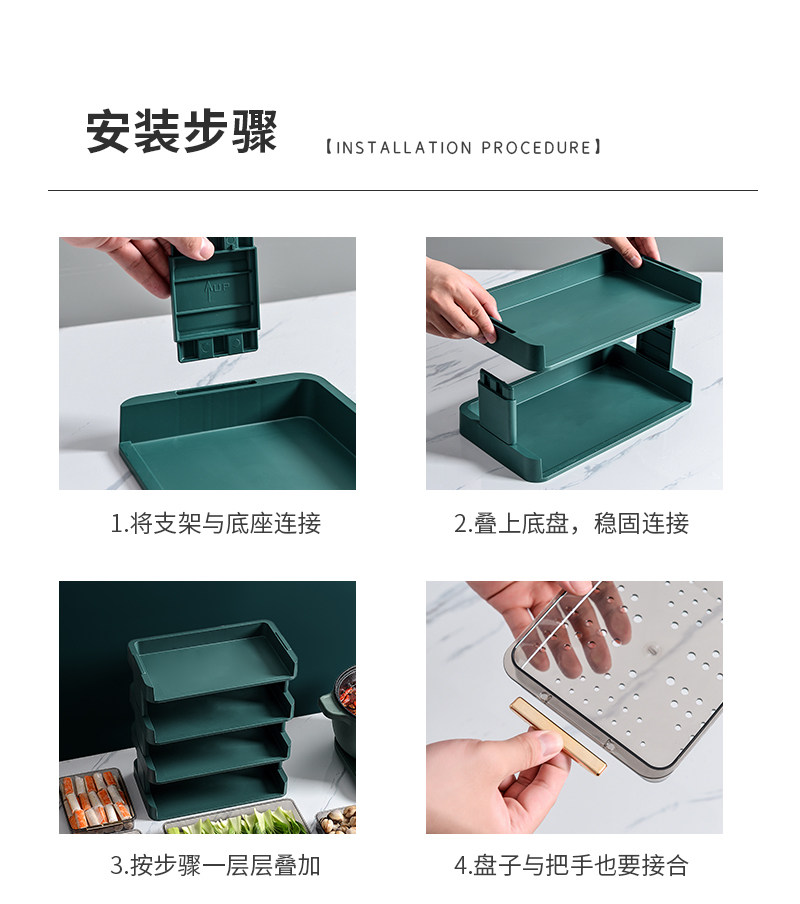 安装步骤 【INSTALLATION PROCEDURE】

UP

1.将支架与底座连接

2.叠上底盘，稳固连接

3.按步骤一层层叠加

4.盘子与把手也要接合