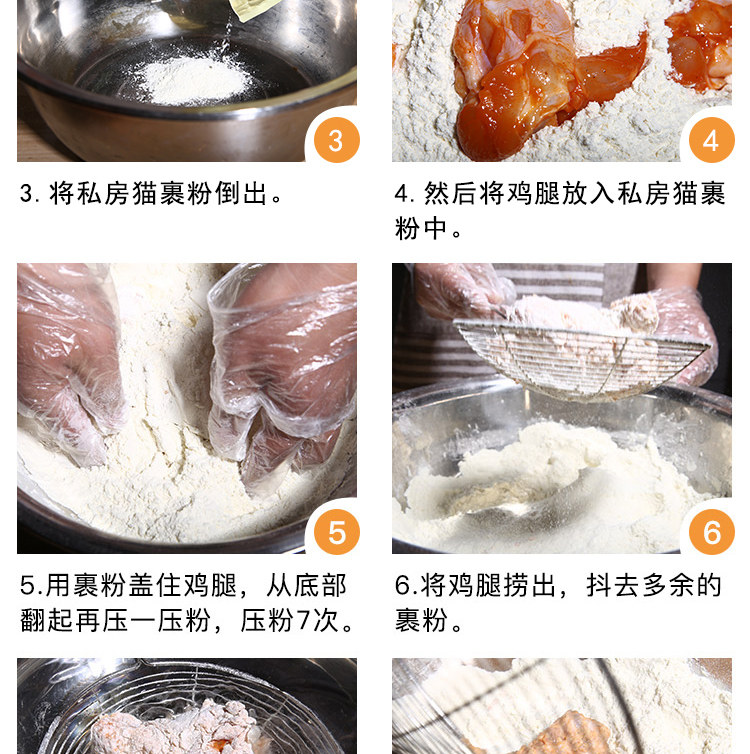 3

3.将私房猫裹粉倒出。

4

4.然后将鸡腿放入私房猫裹粉中。

5

5.用裹粉盖住鸡腿，从底部翻起再压一压粉，压粉7次。

6

6.将鸡腿捞出，抖去多余的裹粉。