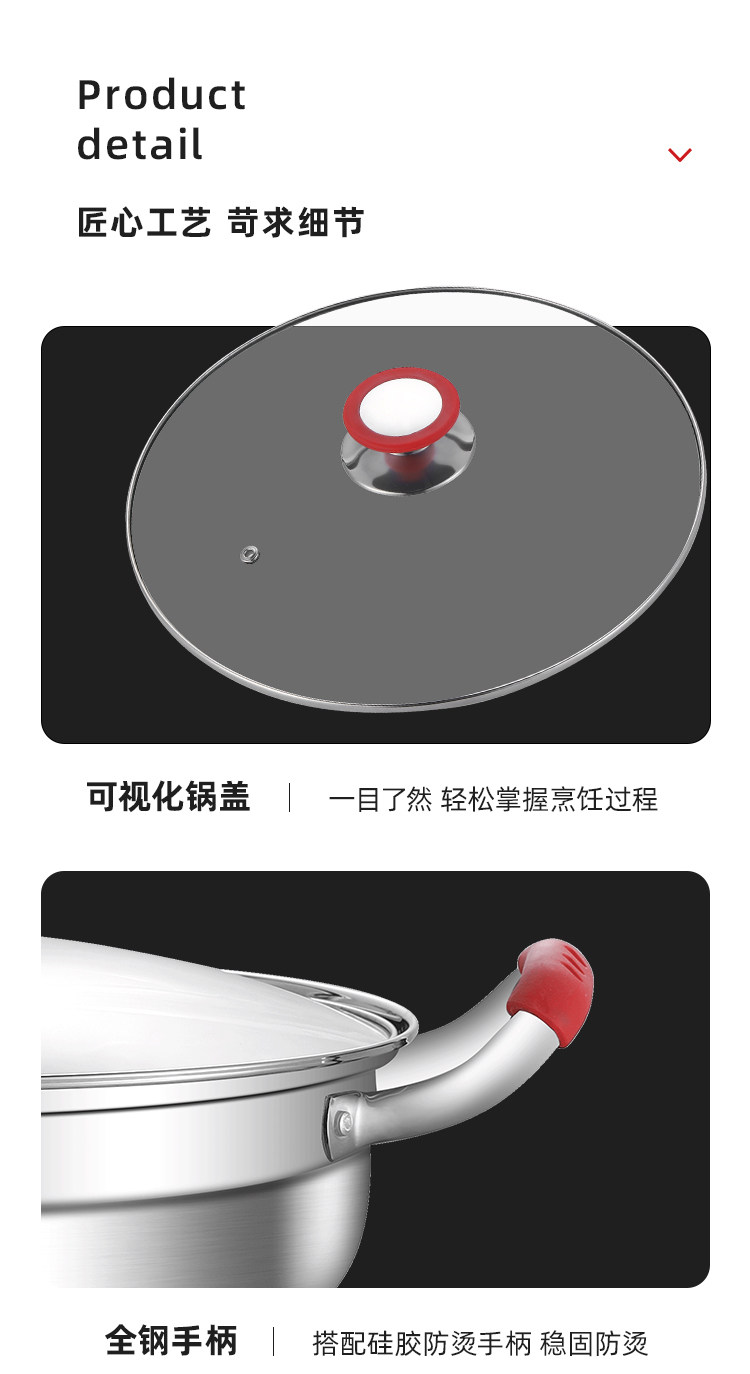 Product
detail

匠心工艺 苛求细节

可视化锅盖 | 一目了然 轻松掌握烹饪过程

全钢手柄 | 搭配硅胶防烫手柄 稳固防烫