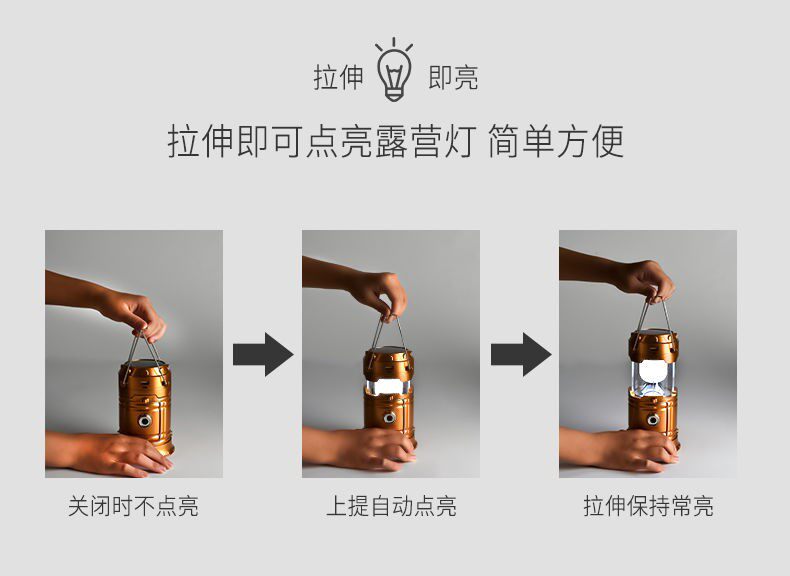 拉伸 即亮

拉伸即可点亮露营灯 简单方便

关闭时不点亮

上提自动点亮

拉伸保持常亮