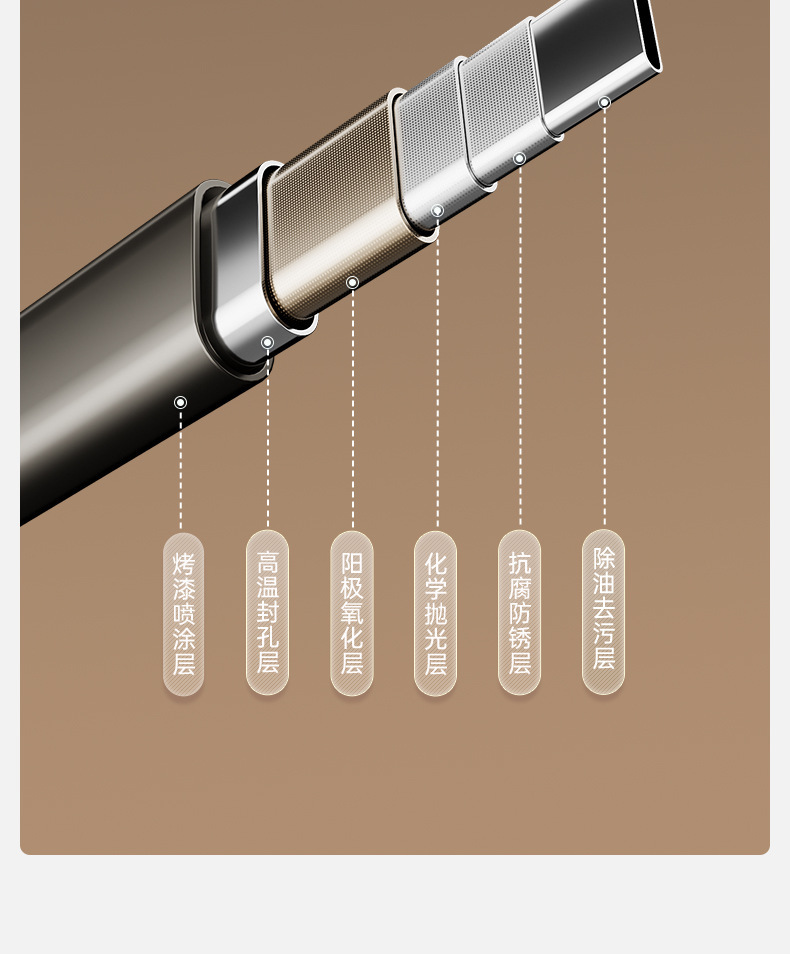 烤漆喷涂层

高温封孔层

阳极氧化层

化学抛光层

抗腐防锈层

除油去污层