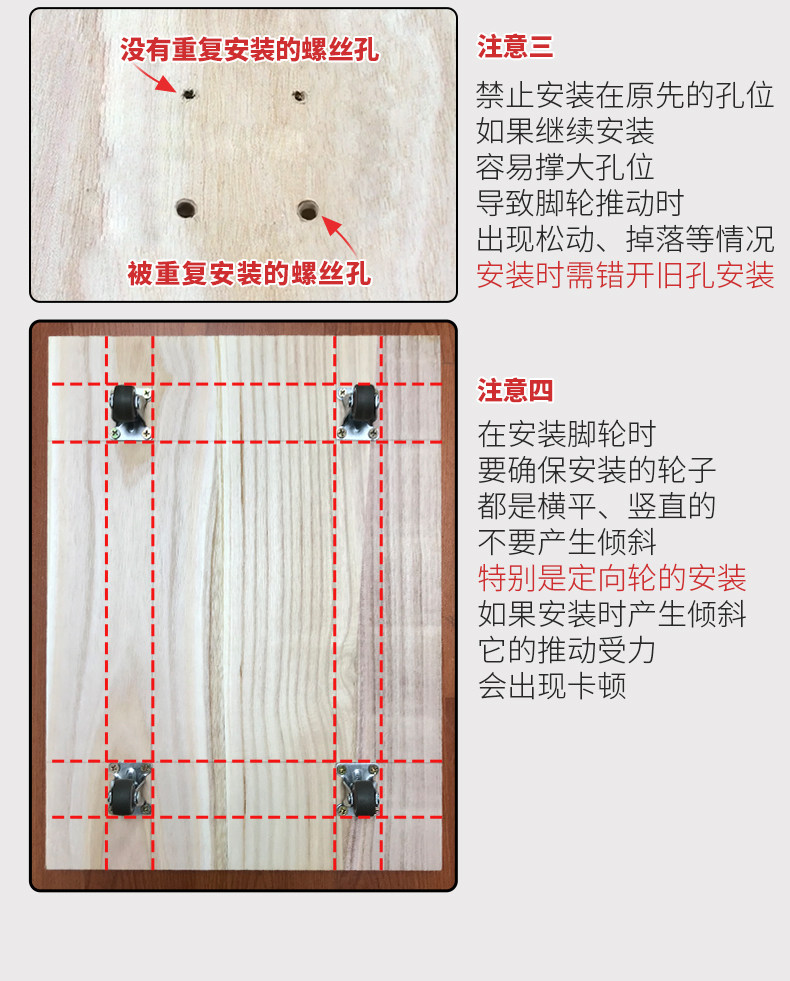 没有重复安装的螺丝孔

被重复安装的螺丝孔

注意三

禁止安装在原先的孔位
如果继续安装
容易撑大孔位
导致脚轮推动时
出现松动、掉落等情况
安装时需错开旧孔安装

注意四

在安装脚轮时
要确保安装的轮子
都是横平、竖直的
不要产生倾斜
特别是定向轮的安装
如果安装时产生倾斜
它的推动受力
会出现卡顿