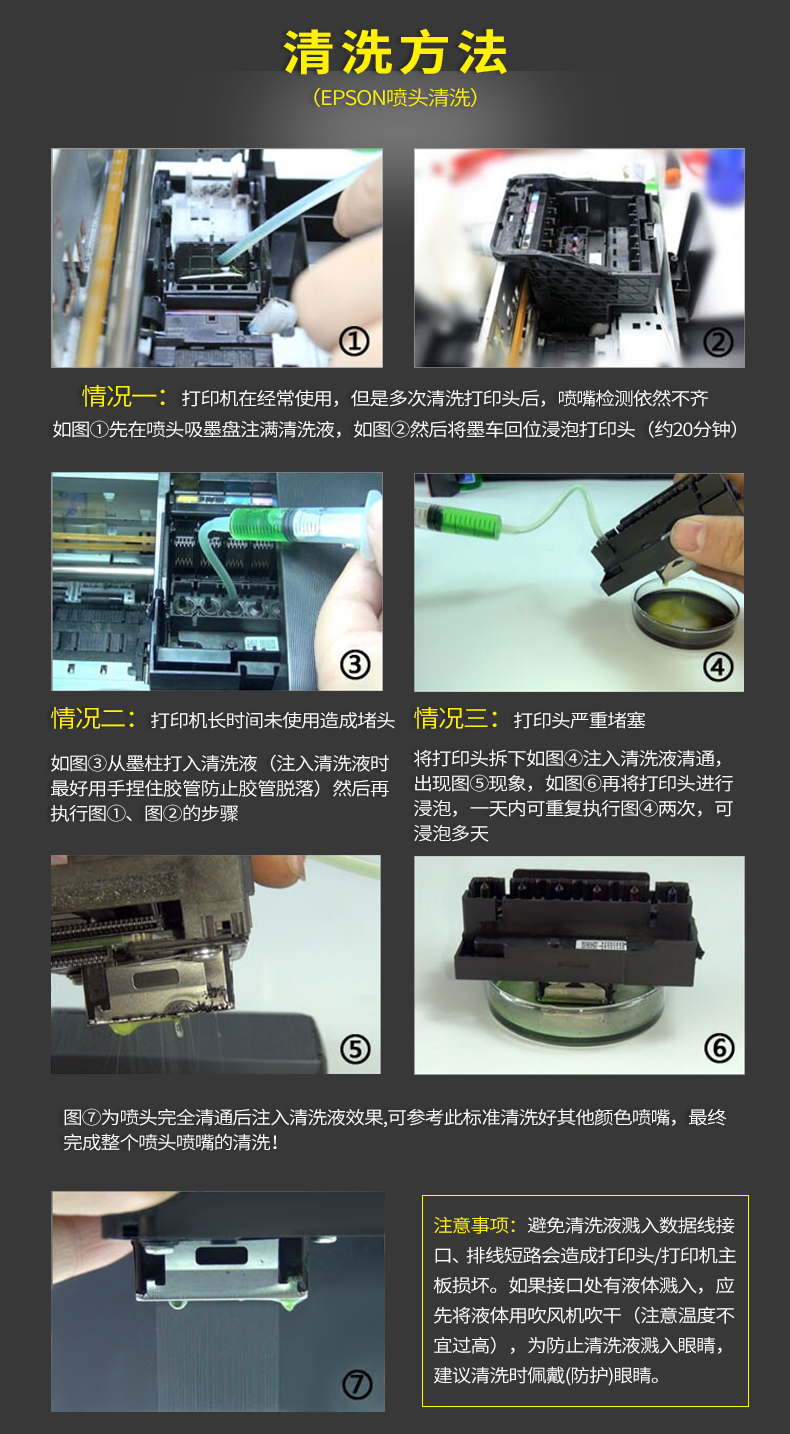 清洗方法
（EPSON喷头清洗）

①

②

情况一：打印机在经常使用，但是多次清洗打印头后，喷嘴检测依然不齐
如图①先在喷头吸墨盘注满清洗液，如图②然后将墨车回位浸泡打印头（约20分钟）

③

④

情况二：打印机长时间未使用造成堵头

如图③从墨柱打入清洗液（注入清洗液时最好用手捏住胶管防止胶管脱落）然后再执行图①、图②的步骤

情况三：打印头严重堵塞

将打印头拆下如图④注入清洗液清通，出现图⑤现象，如图⑥再将打印头进行浸泡，一天内可重复执行图④两次，可浸泡多天

⑤

⑥

图⑦为喷头完全清通后注入清洗液效果,可参考此标准清洗好其他颜色喷嘴，最终完成整个喷头喷嘴的清洗！

⑦

注意事项：避免清洗液溅入数据线接口、排线短路会造成打印头/打印机主板损坏。如果接口处有液体溅入，应先将液体用吹风机吹干（注意温度不宜过高），为防止清洗液溅入眼睛，建议清洗时佩戴(防护)眼睛。