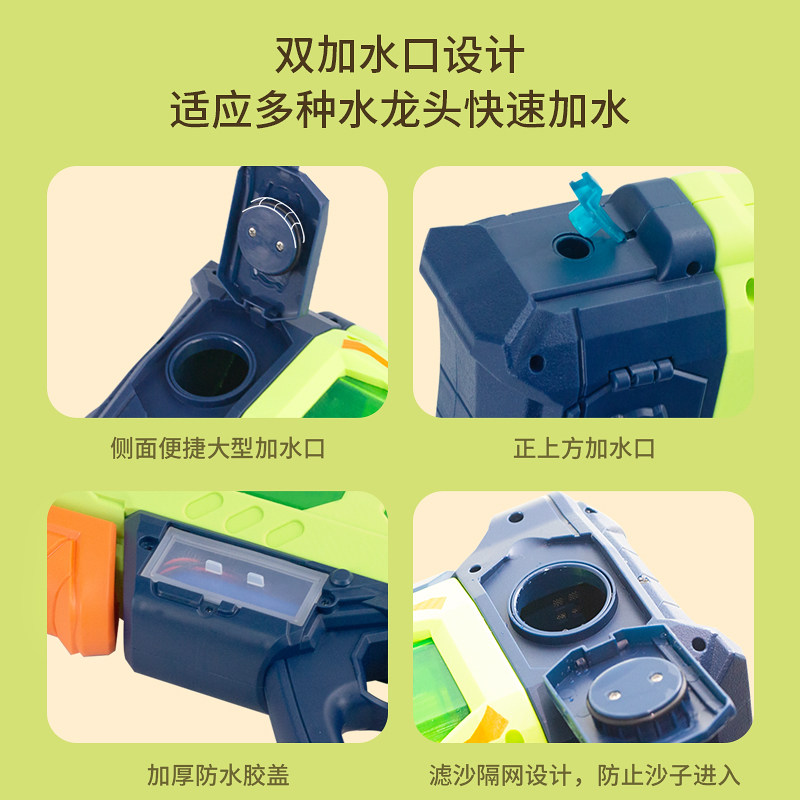 双加水口设计
适应多种水龙头快速加水

侧面便捷大型加水口

正上方加水口

加厚防水胶盖

滤沙隔网设计，防止沙子进入