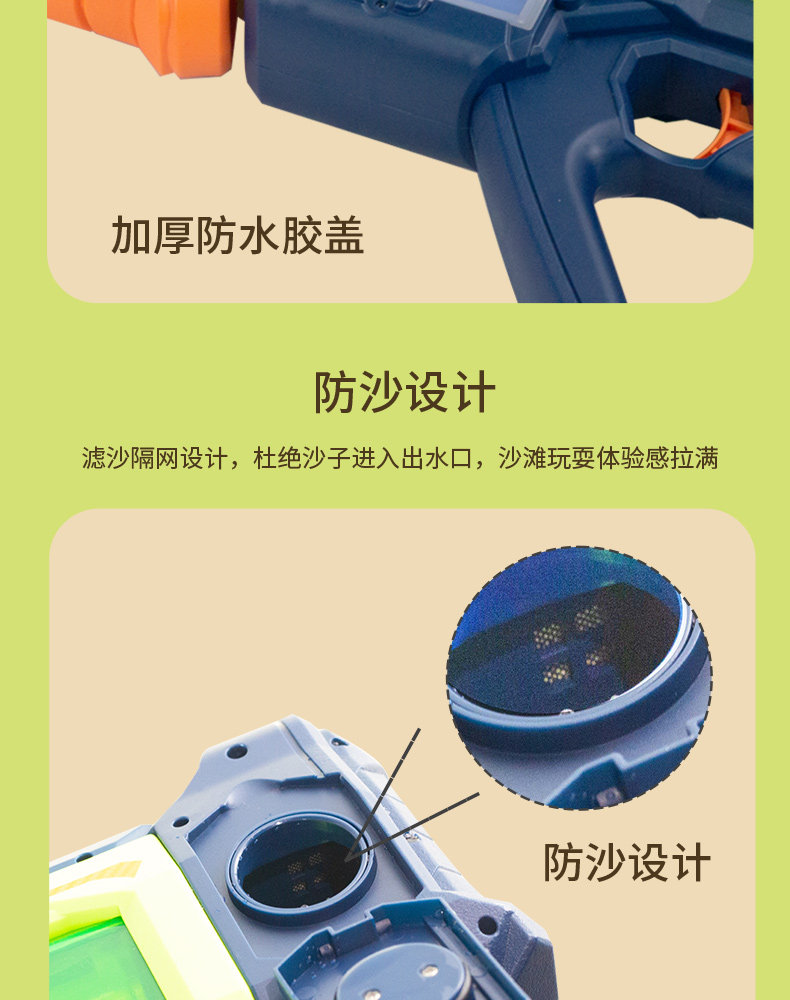 加厚防水胶盖

防沙设计

滤沙隔网设计，杜绝沙子进入出水口，沙滩玩耍体验感拉满

防沙设计