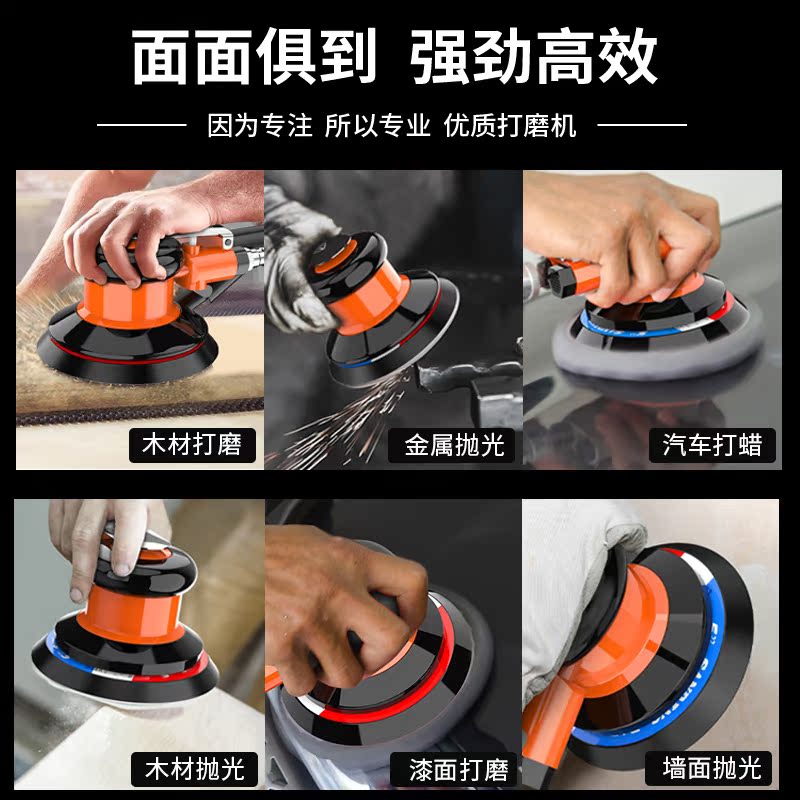 面面俱到 强劲高效

因为专注 所以专业 优质打磨机

木材打磨

金属抛光

汽车打蜡

木材抛光

漆面打磨

墙面抛光