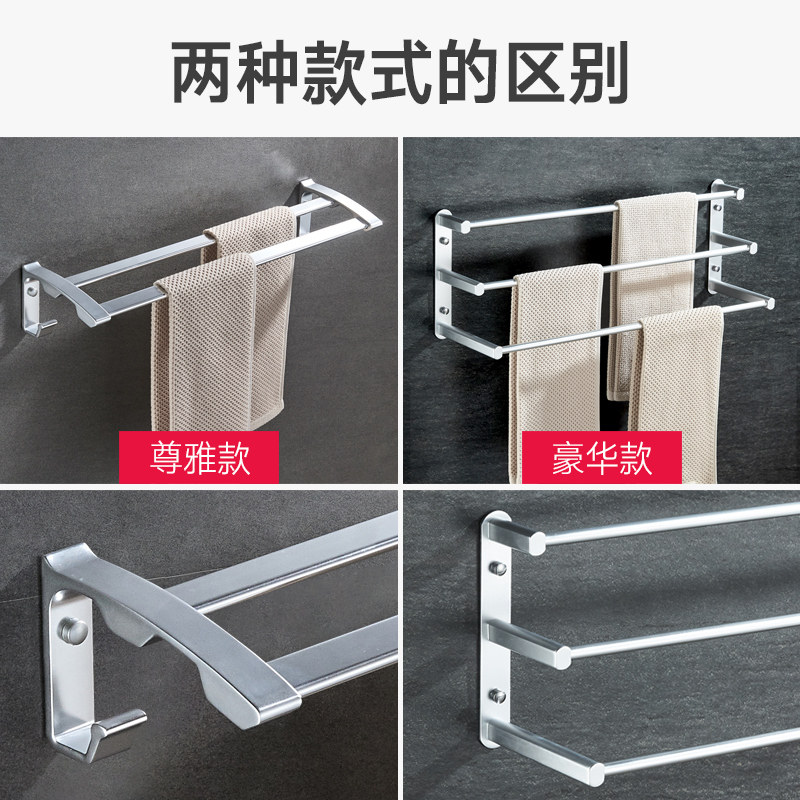 两种款式的区别

尊雅款

豪华款