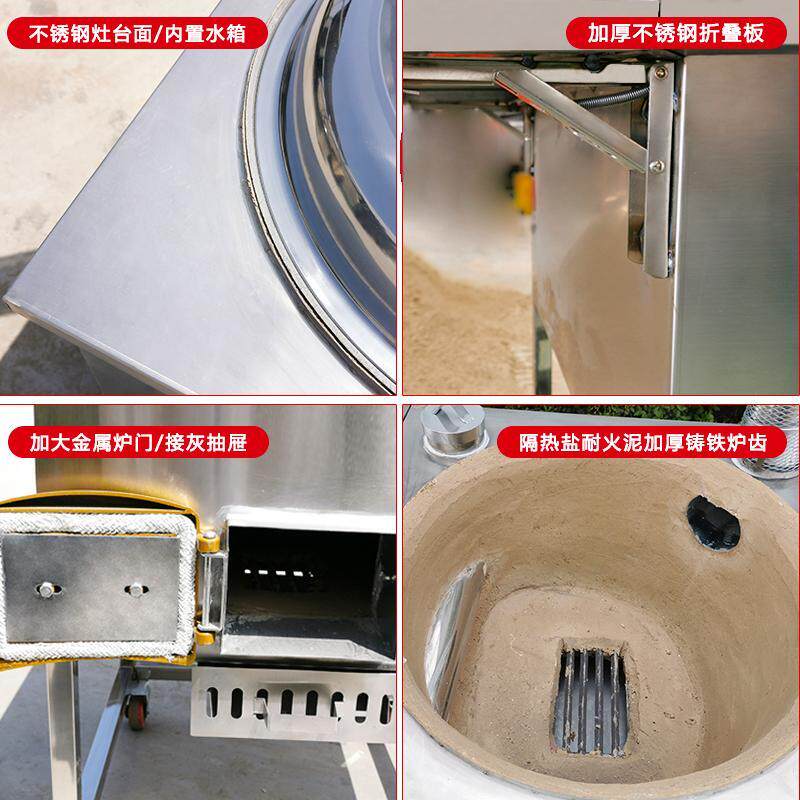 不锈钢灶台面/内置水箱

加厚不锈钢折叠板

加大金属炉门/接灰抽屉

隔热盐耐火泥加厚铸铁炉齿