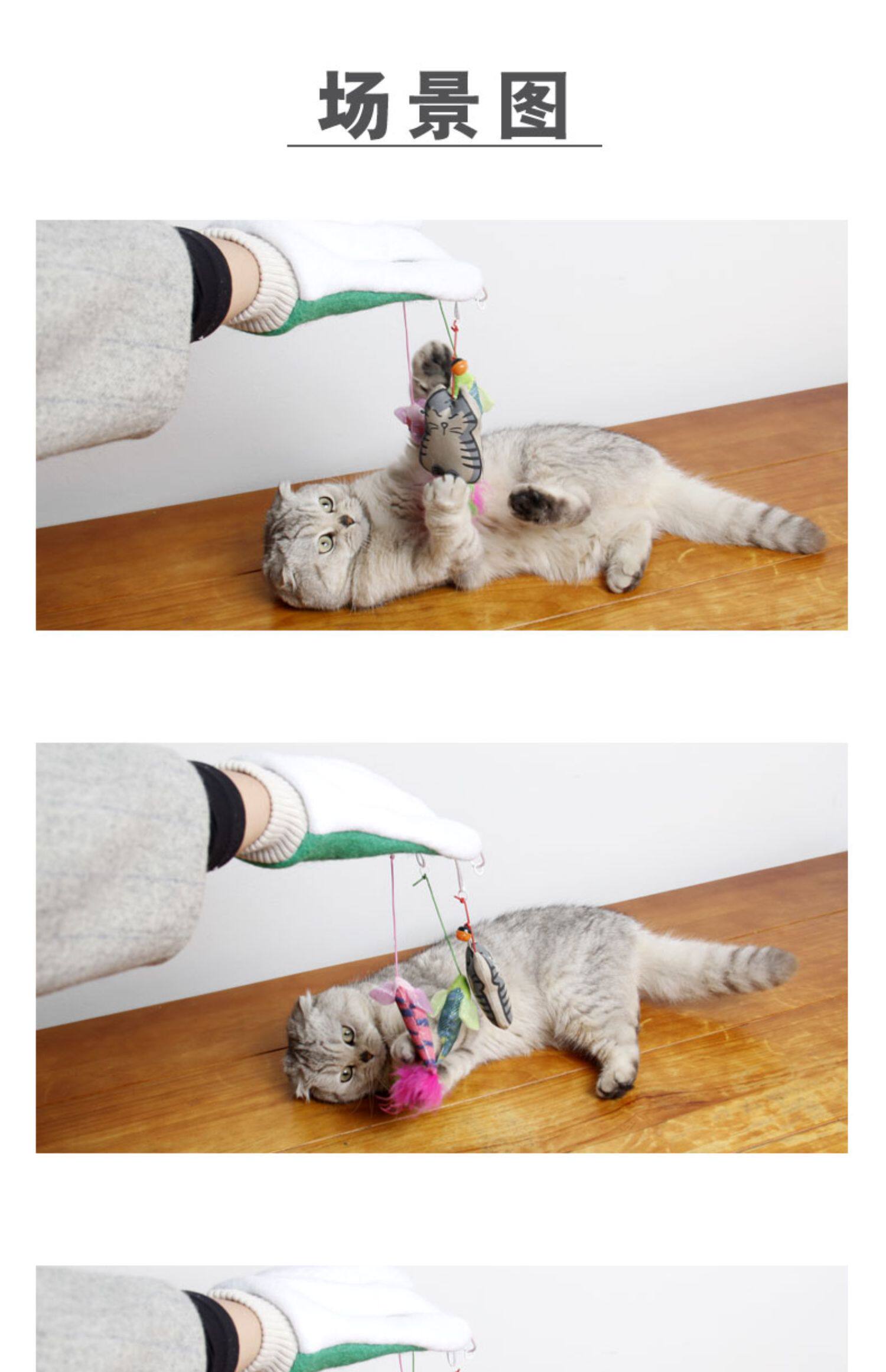 场景图