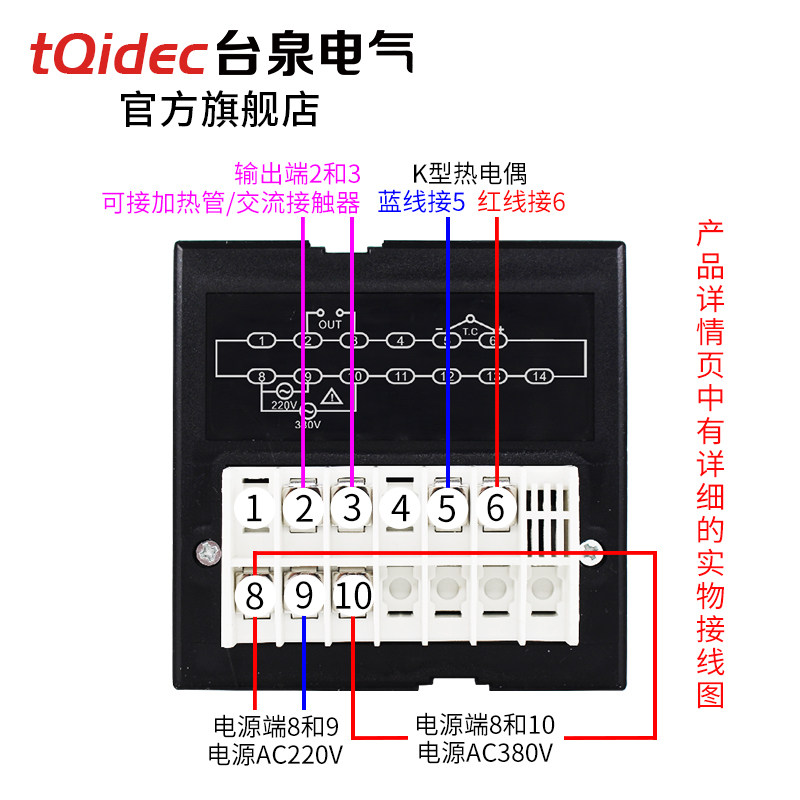 tQidec 台泉电气
官方旗舰店

输出端2和3
可接加热管/交流接触器

K型热电偶
蓝线接5 红线接6

产品详情页中有详细的实物接线图

OUT
T.C
1 2 3 4 5 6
8 9 10 11 12 13 14
220V
380V

1 2 3 4 5 6
8 9 10

电源端8和9
电源AC220V

电源端8和10
电源AC380V